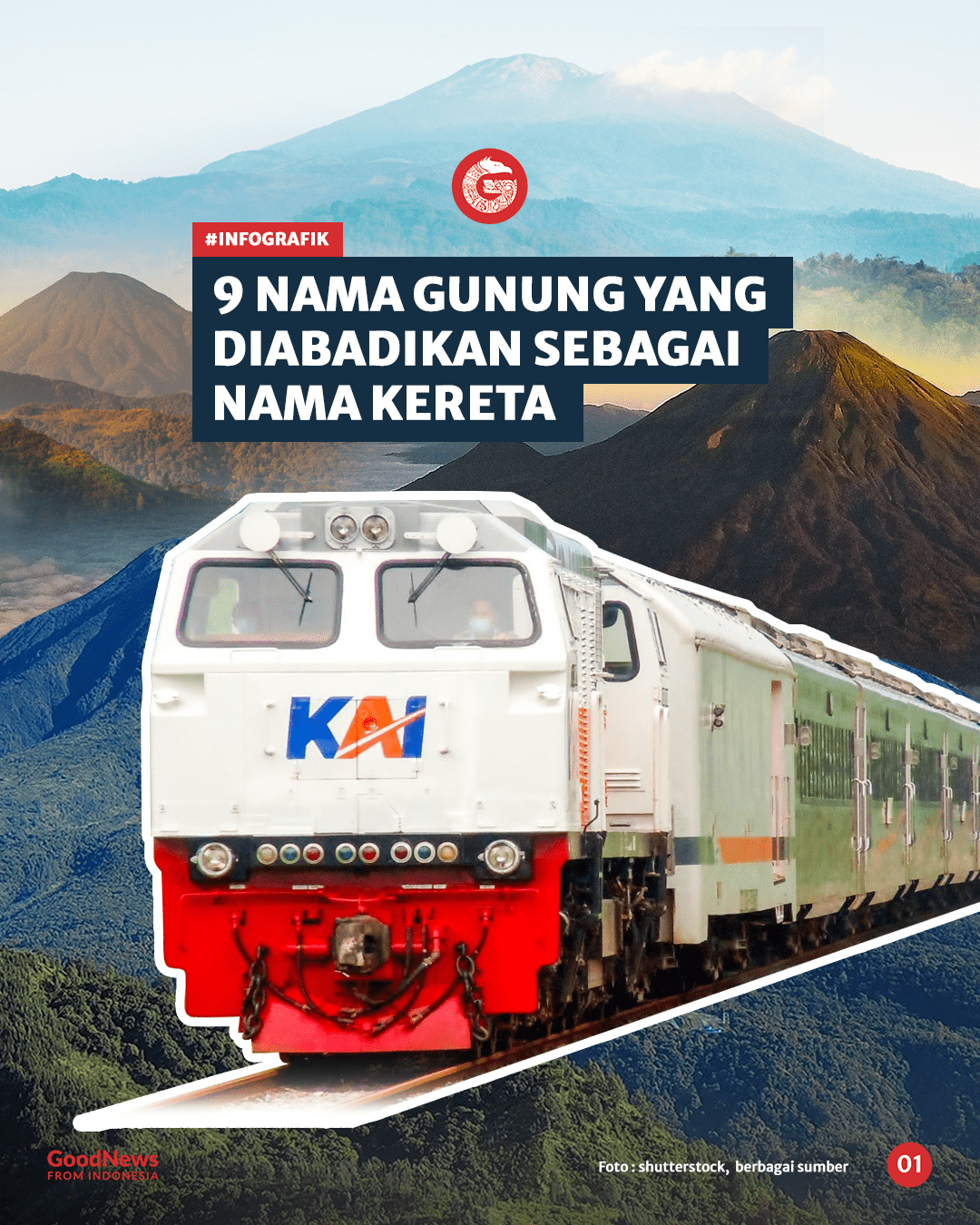 #INFOGRAFIK

9 NAMA GUNUNG YANG DIABADIKAN SEBAGAI NAMA KERETA

KAI

GoodNews FROM INDONESIA

Foto : shutterstock, berbagai sumber

01