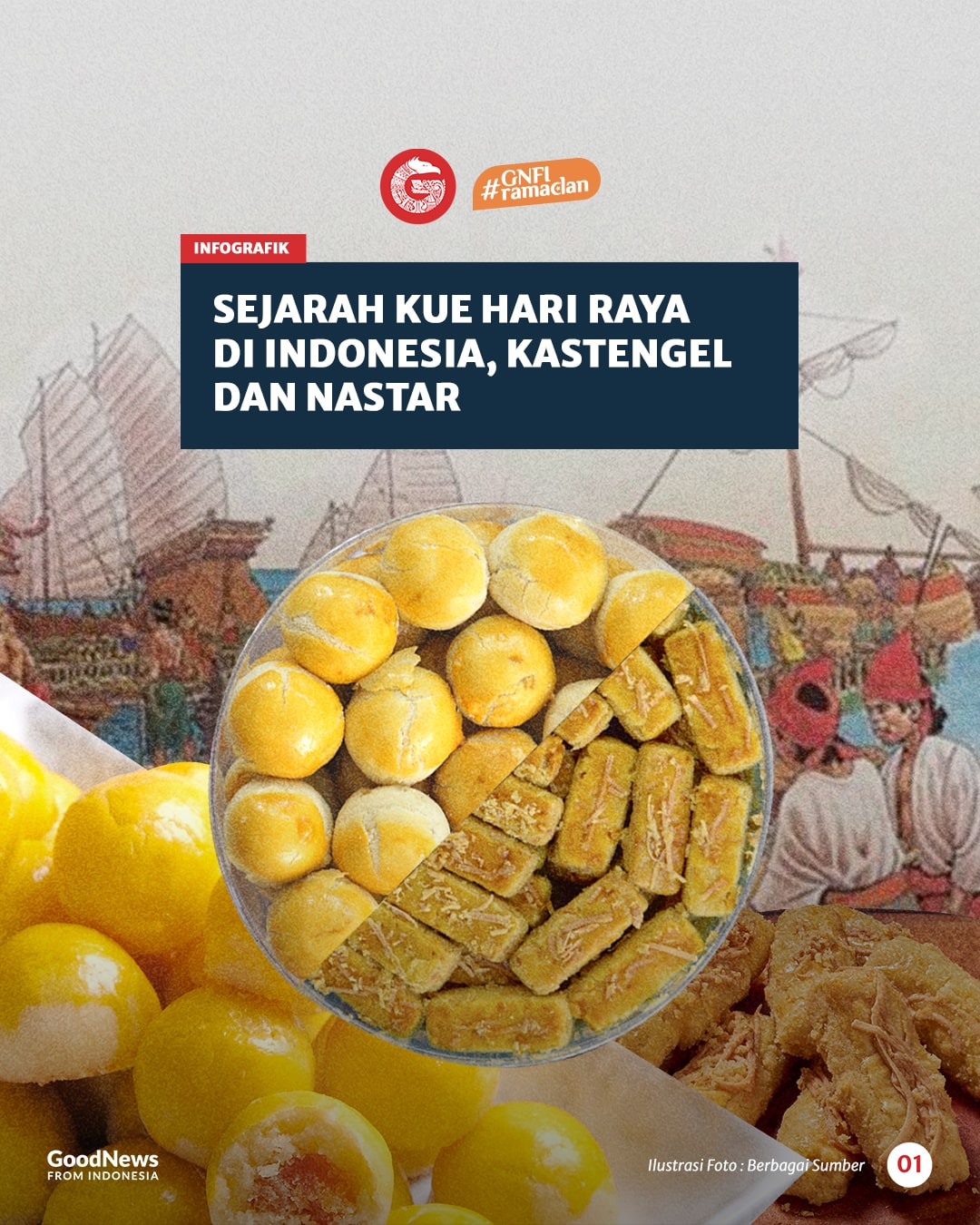 #GNFI ramadan

INFOGRAFIK

SEJARAH KUE HARI RAYA DI INDONESIA, KASTENGEL DAN NASTAR

GoodNews FROM INDONESIA

Ilustrasi Foto : Berbagai Sumber

01