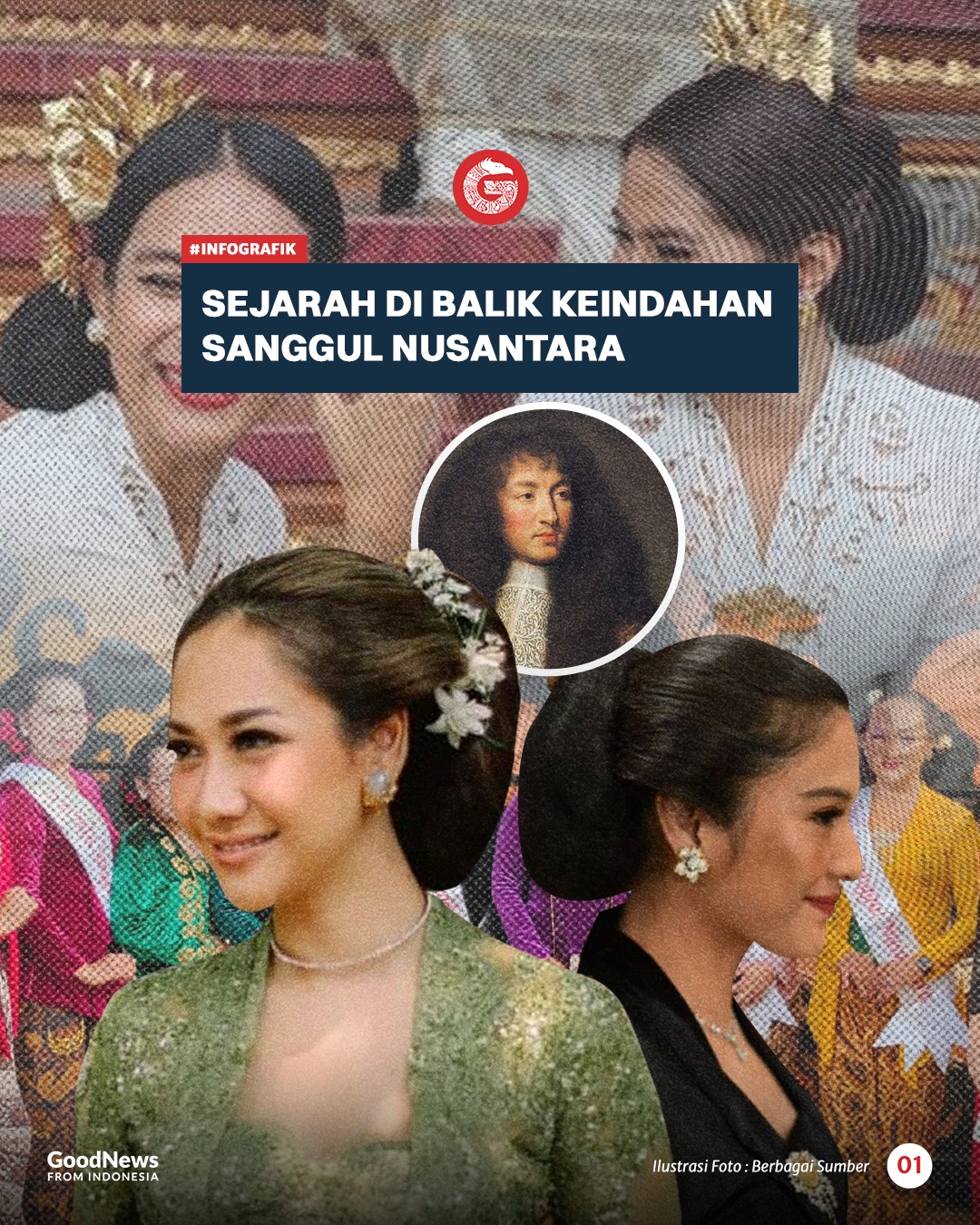 #INFOGRAFIK

SEJARAH DI BALIK KEINDAHAN SANGGUL NUSANTARA

GoodNews FROM INDONESIA

Ilustrasi Foto : Berbagai Sumber

01