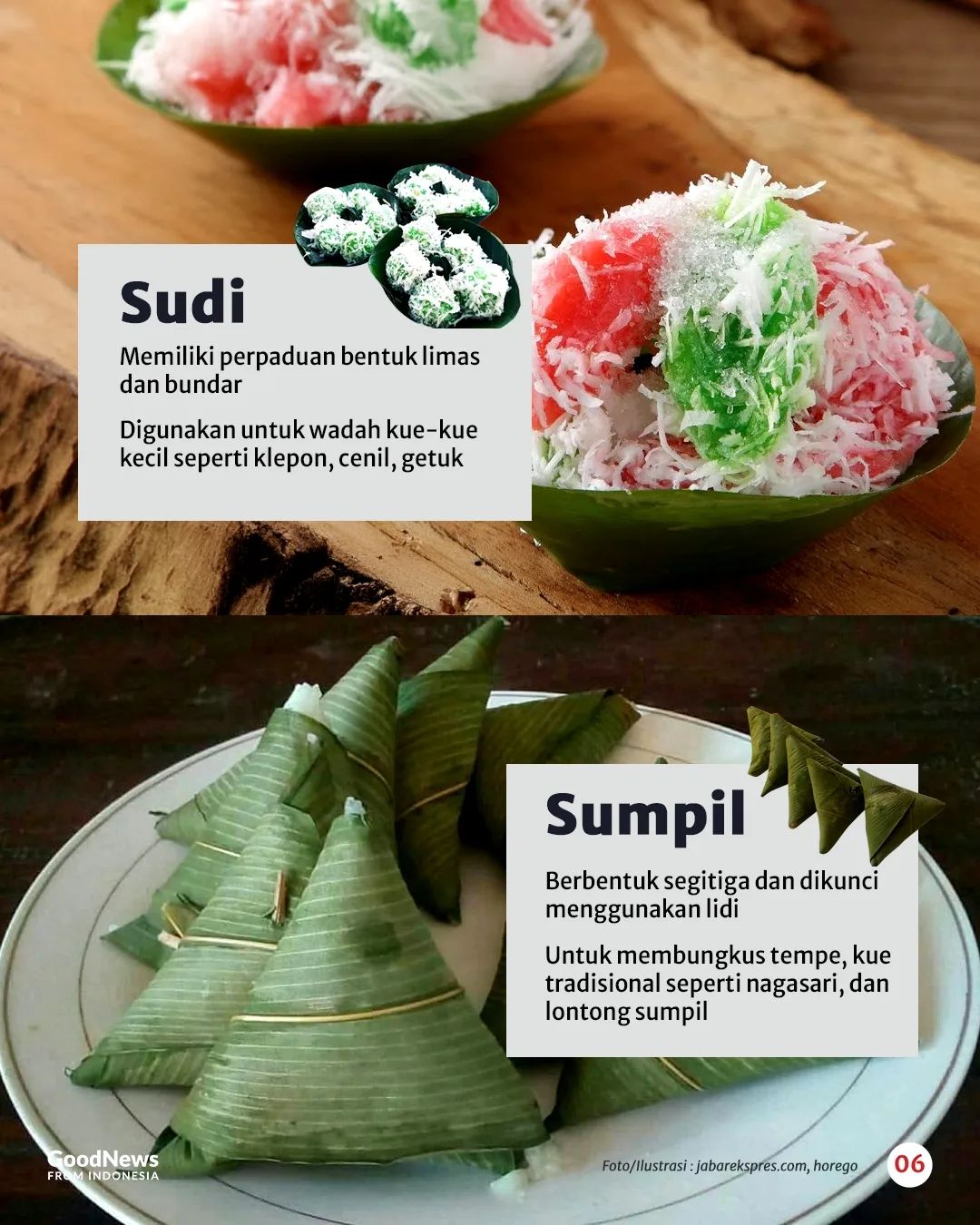 Sudi

Memiliki perpaduan bentuk limas dan bundar

Digunakan untuk wadah kue-kue kecil seperti klepon, cenil, getuk

Sumpil

Berbentuk segitiga dan dikunci menggunakan lidi

Untuk membungkus tempe, kue tradisional seperti nagasari, dan lontong sumpil

GoodNews FROM INDONESIA

Foto/Ilustrasi : jabarekspres.com, horego

06