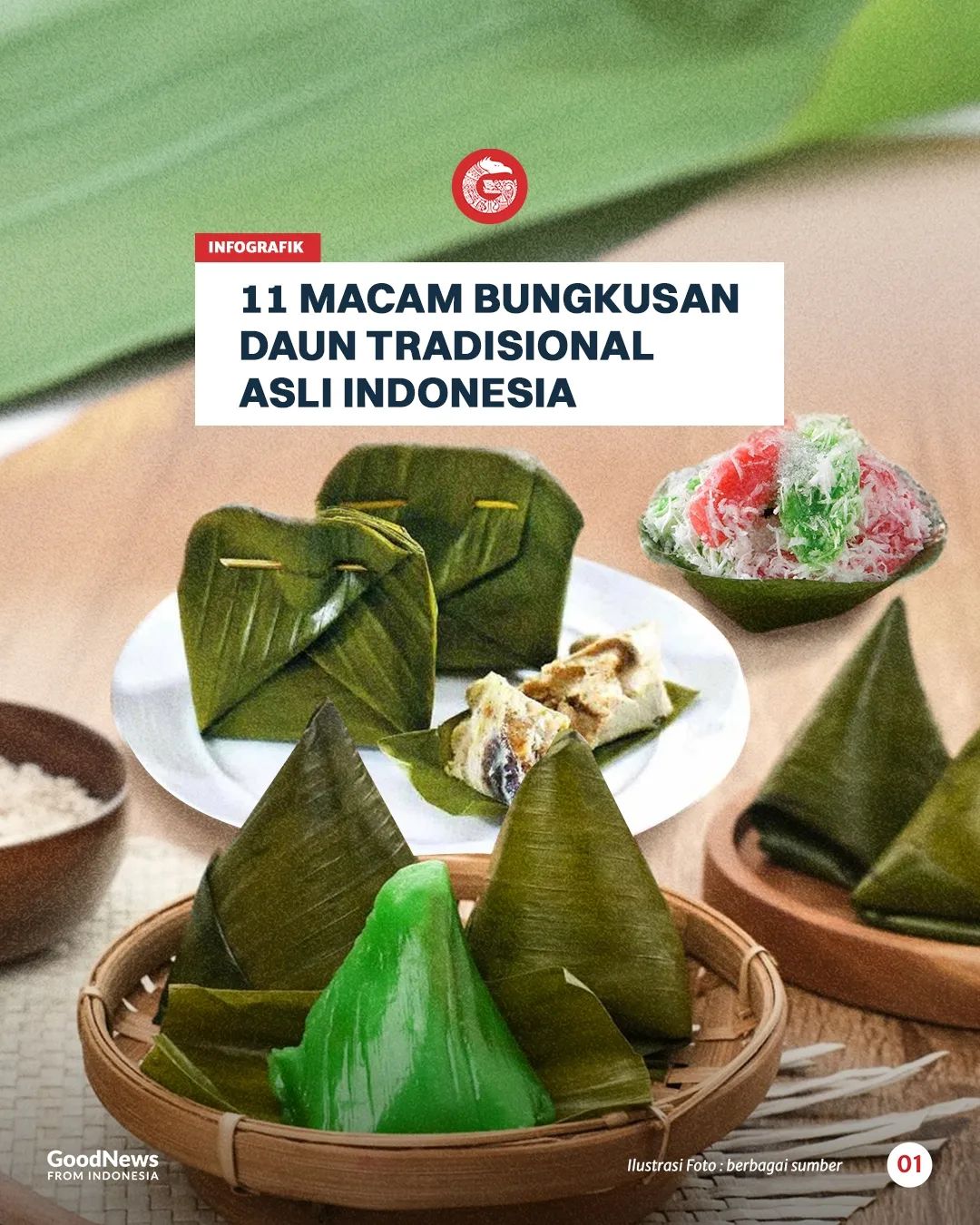 INFOGRAFIK

11 MACAM BUNGKUSAN DAUN TRADISIONAL ASLI INDONESIA

GoodNews FROM INDONESIA

Ilustrasi Foto : berbagai sumber

01