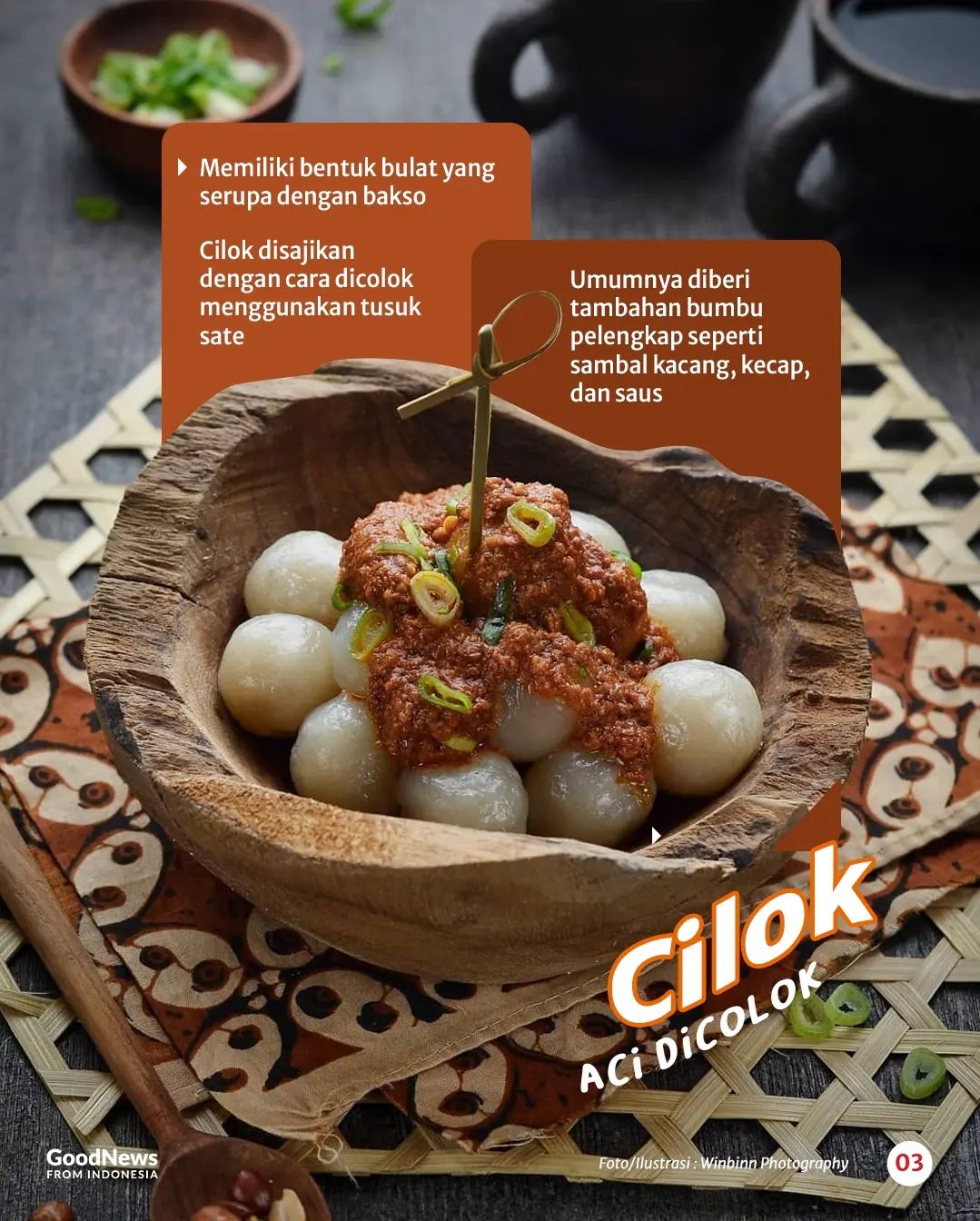 Memiliki bentuk bulat yang serupa dengan bakso

Cilok disajikan dengan cara dicolok menggunakan tusuk sate

Umumnya diberi tambahan bumbu pelengkap seperti sambal kacang, kecap, dan saus

Cilok
ACi DiCOLOK

GoodNews FROM INDONESIA

Foto/Ilustrasi : Winbinn Photography

03