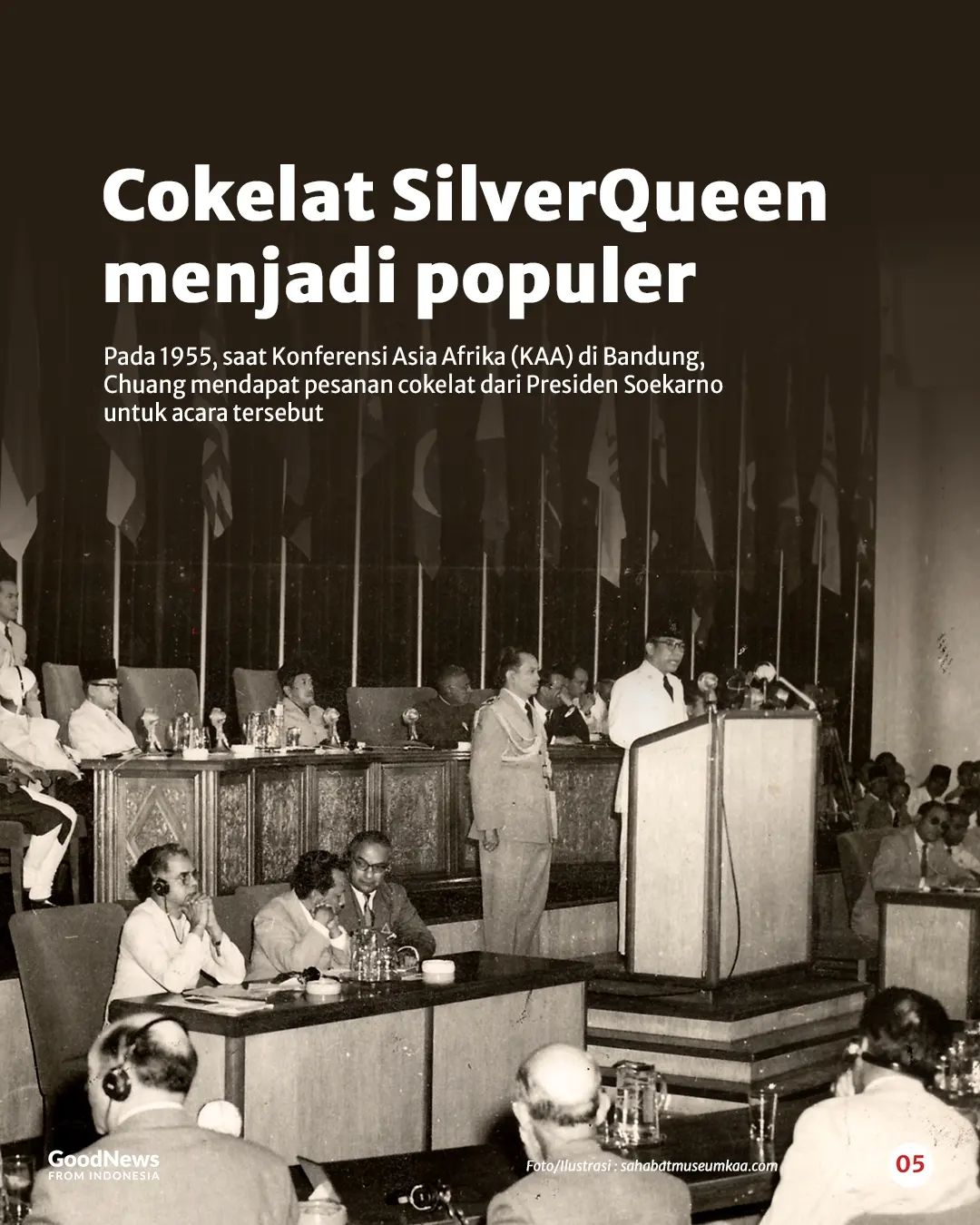 Cokelat SilverQueen menjadi populer

Pada 1955, saat Konferensi Asia Afrika (KAA) di Bandung, Chuang mendapat pesanan cokelat dari Presiden Soekarno untuk acara tersebut

GoodNews FROM INDONESIA

Foto/Ilustrasi : sahabatmuseumkaa.com

05