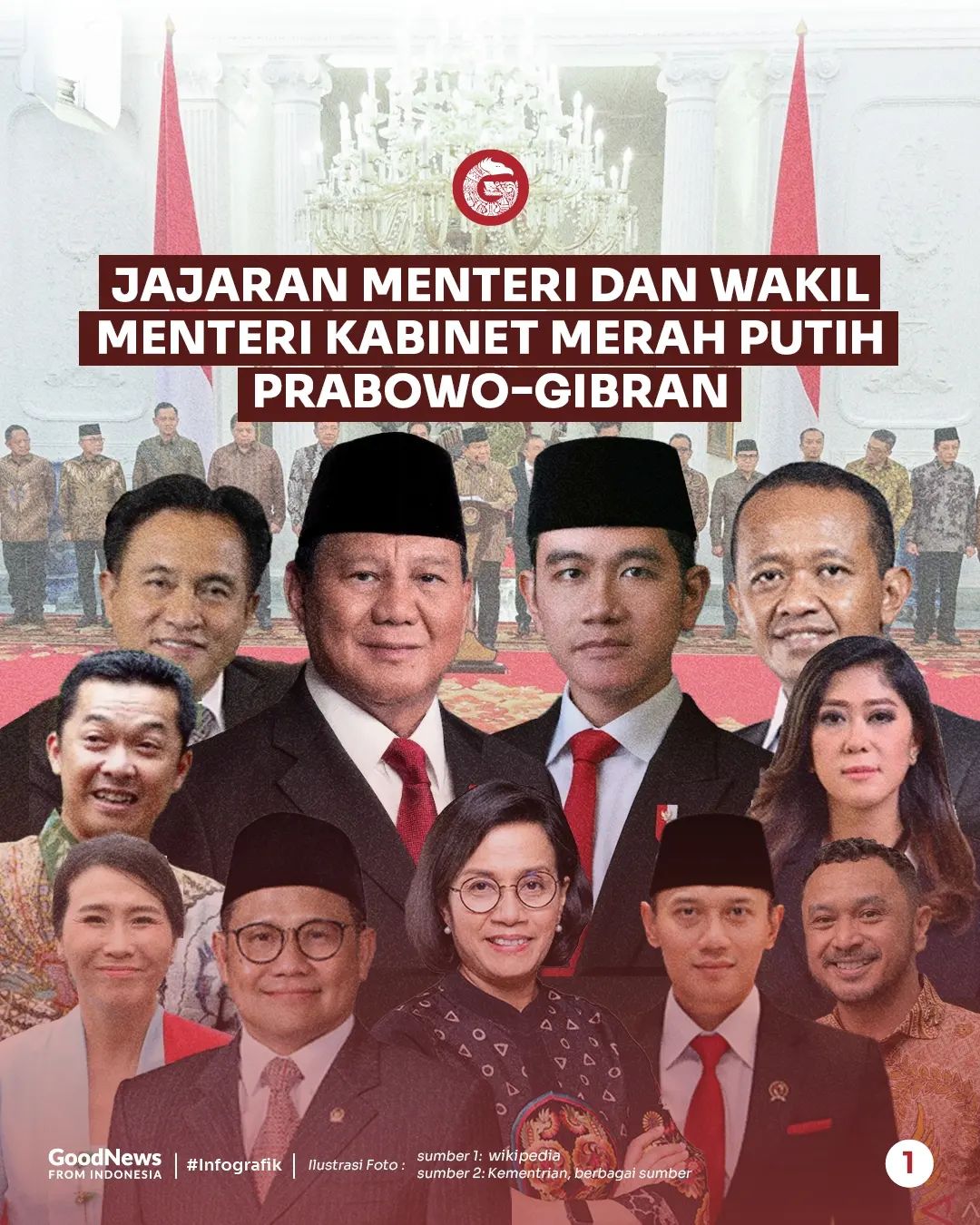 JAJARAN MENTERI DAN WAKIL MENTERI KABINET MERAH PUTIH PRABOWO-GIBRAN

GoodNews FROM INDONESIA | #Infografik | Ilustrasi Foto : sumber 1: wikipedia sumber 2: Kementrian, berbagai sumber

1