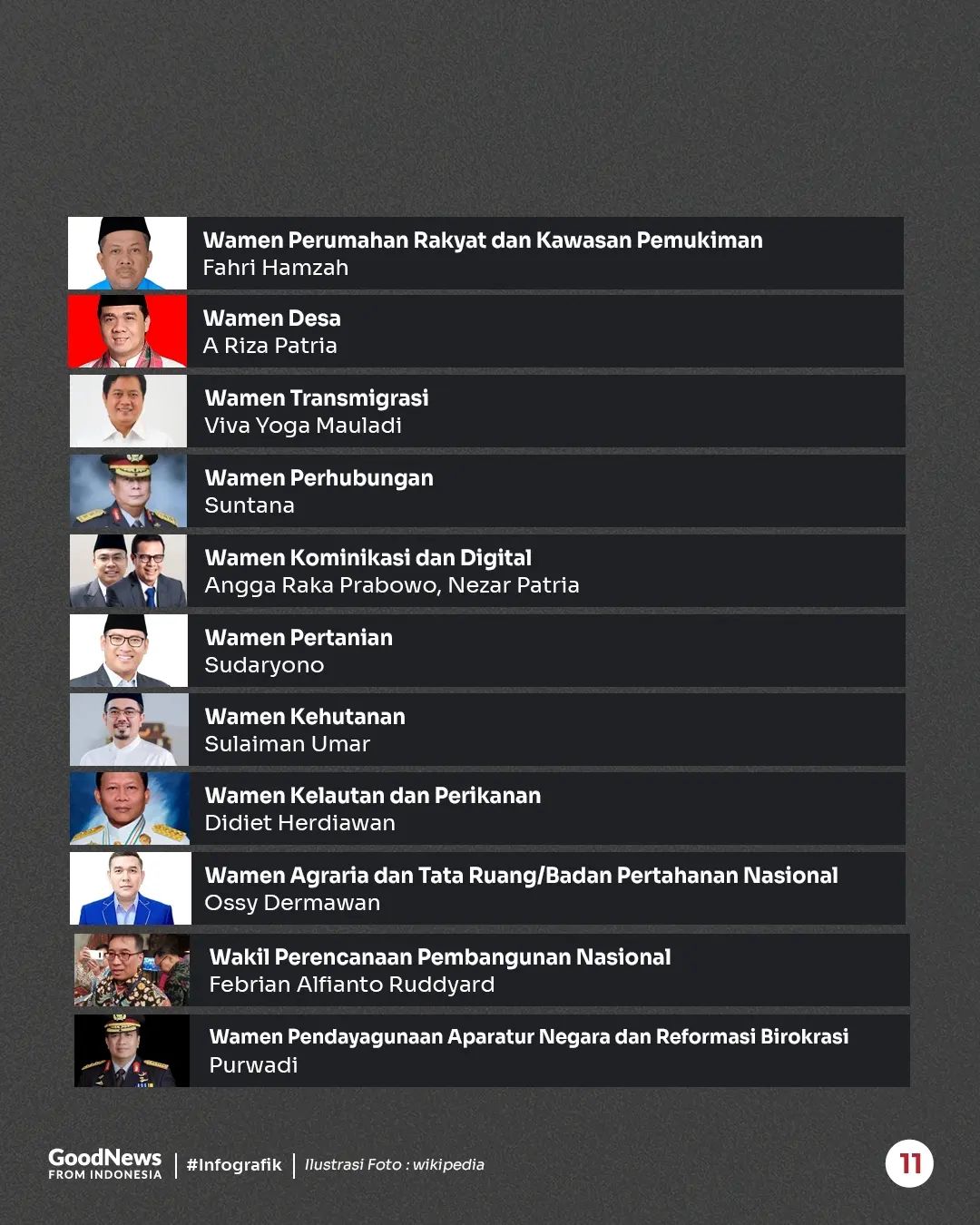 Wamen Perumahan Rakyat dan Kawasan Pemukiman
Fahri Hamzah

Wamen Desa
A Riza Patria

Wamen Transmigrasi
Viva Yoga Mauladi

Wamen Perhubungan
Suntana

Wamen Kominikasi dan Digital
Angga Raka Prabowo, Nezar Patria

Wamen Pertanian
Sudaryono

Wamen Kehutanan
Sulaiman Umar

Wamen Kelautan dan Perikanan
Didiet Herdiawan

Wamen Agraria dan Tata Ruang/Badan Pertahanan Nasional
Ossy Dermawan

Wakil Perencanaan Pembangunan Nasional
Febrian Alfianto Ruddyard

Wamen Pendayagunaan Aparatur Negara dan Reformasi Birokrasi
Purwadi

GoodNews FROM INDONESIA | #Infografik | Ilustrasi Foto : wikipedia

11