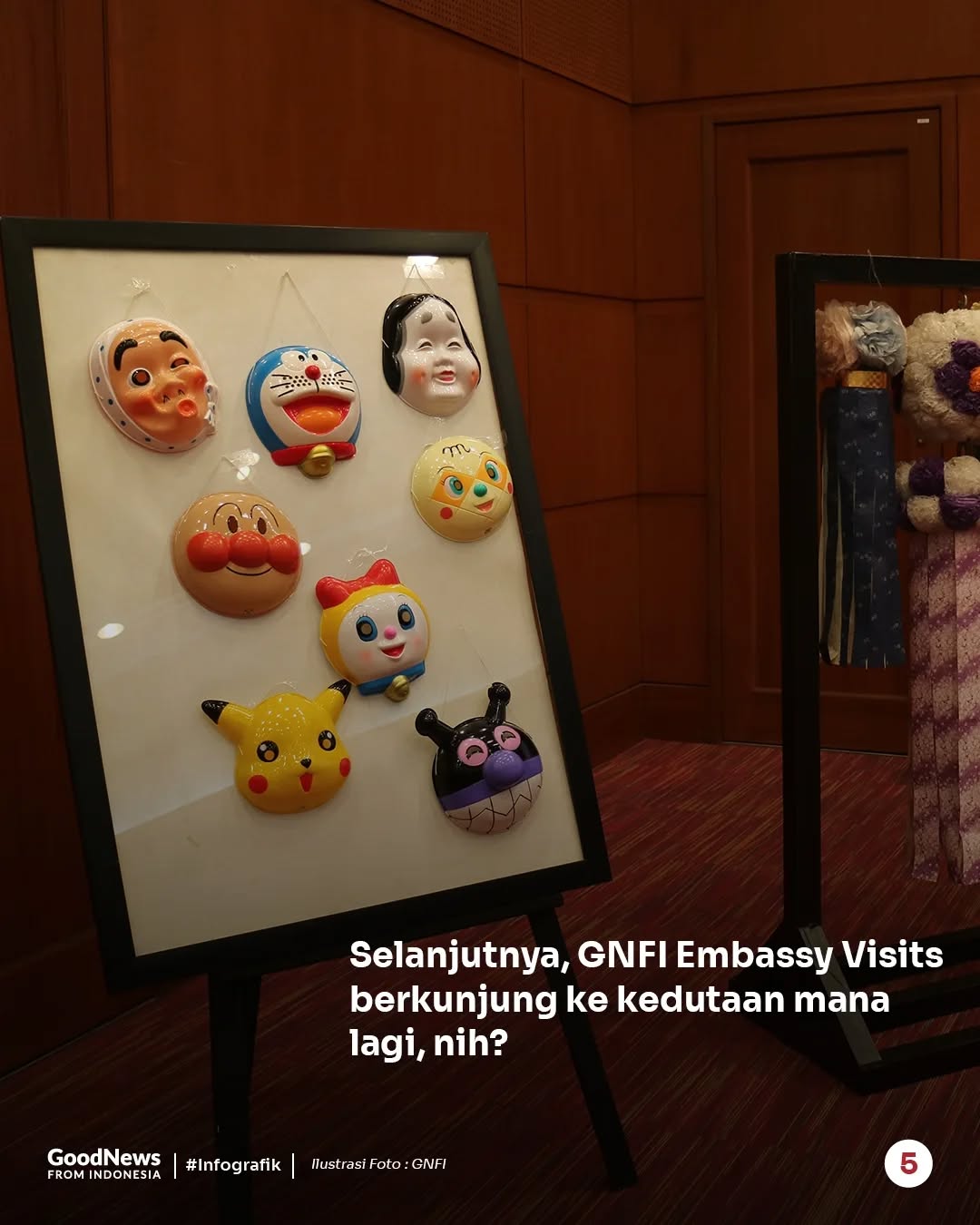 Selanjutnya, GNFI Embassy Visits berkunjung ke kedutaan mana lagi, nih?

GoodNews FROM INDONESIA | #Infografik | Ilustrasi Foto : GNFI

5