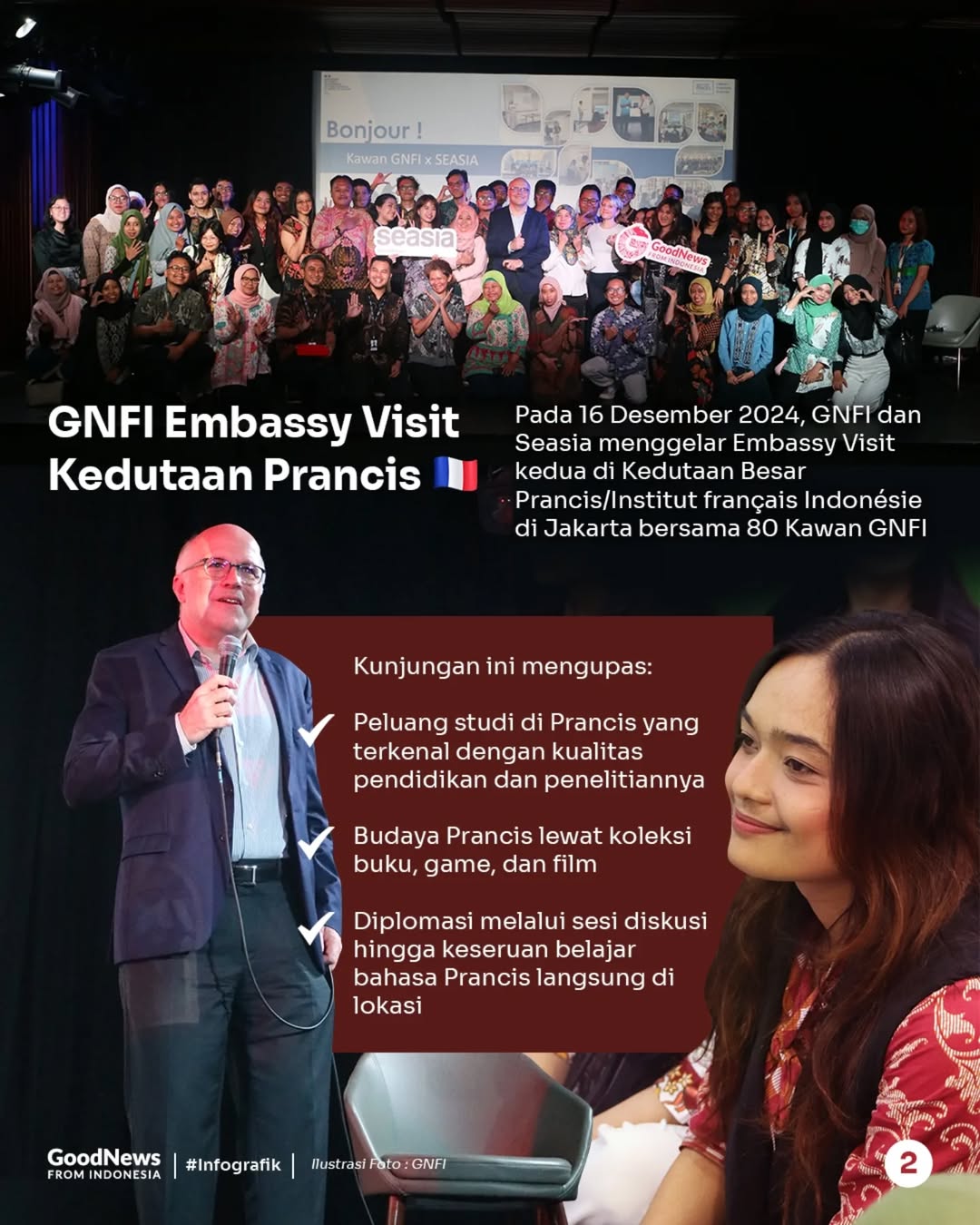 Bonjour !

Kawan GNFI x SEASIA

seasia

GoodNews FROM INDONESIA

GNFI Embassy Visit Kedutaan Prancis 🇫🇷

Pada 16 Desember 2024, GNFI dan Seasia menggelar Embassy Visit kedua di Kedutaan Besar Prancis/Institut français Indonésie di Jakarta bersama 80 Kawan GNFI

Kunjungan ini mengupas:

Peluang studi di Prancis yang terkenal dengan kualitas pendidikan dan penelitiannya

Budaya Prancis lewat koleksi buku, game, dan film

Diplomasi melalui sesi diskusi hingga keseruan belajar bahasa Prancis langsung di lokasi

GoodNews FROM INDONESIA | #Infografik | Ilustrasi Foto : GNFI

2