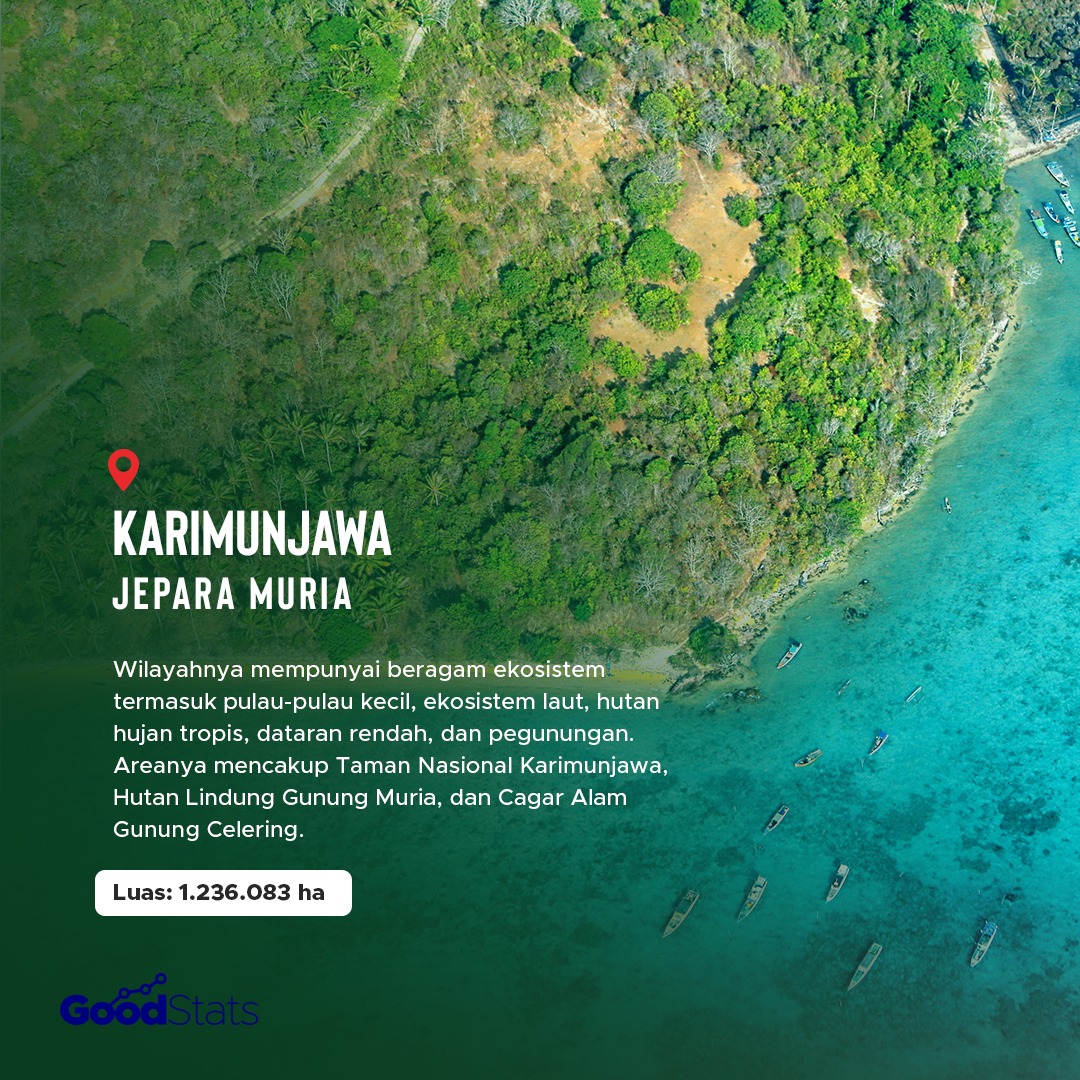 KARIMUNJAWA
JEPARA MURIA

Wilayahnya mempunyai beragam ekosistem termasuk pulau-pulau kecil, ekosistem laut, hutan hujan tropis, dataran rendah, dan pegunungan. Areanya mencakup Taman Nasional Karimunjawa, Hutan Lindung Gunung Muria, dan Cagar Alam Gunung Celering.

Luas: 1.236.083 ha

GoodStats