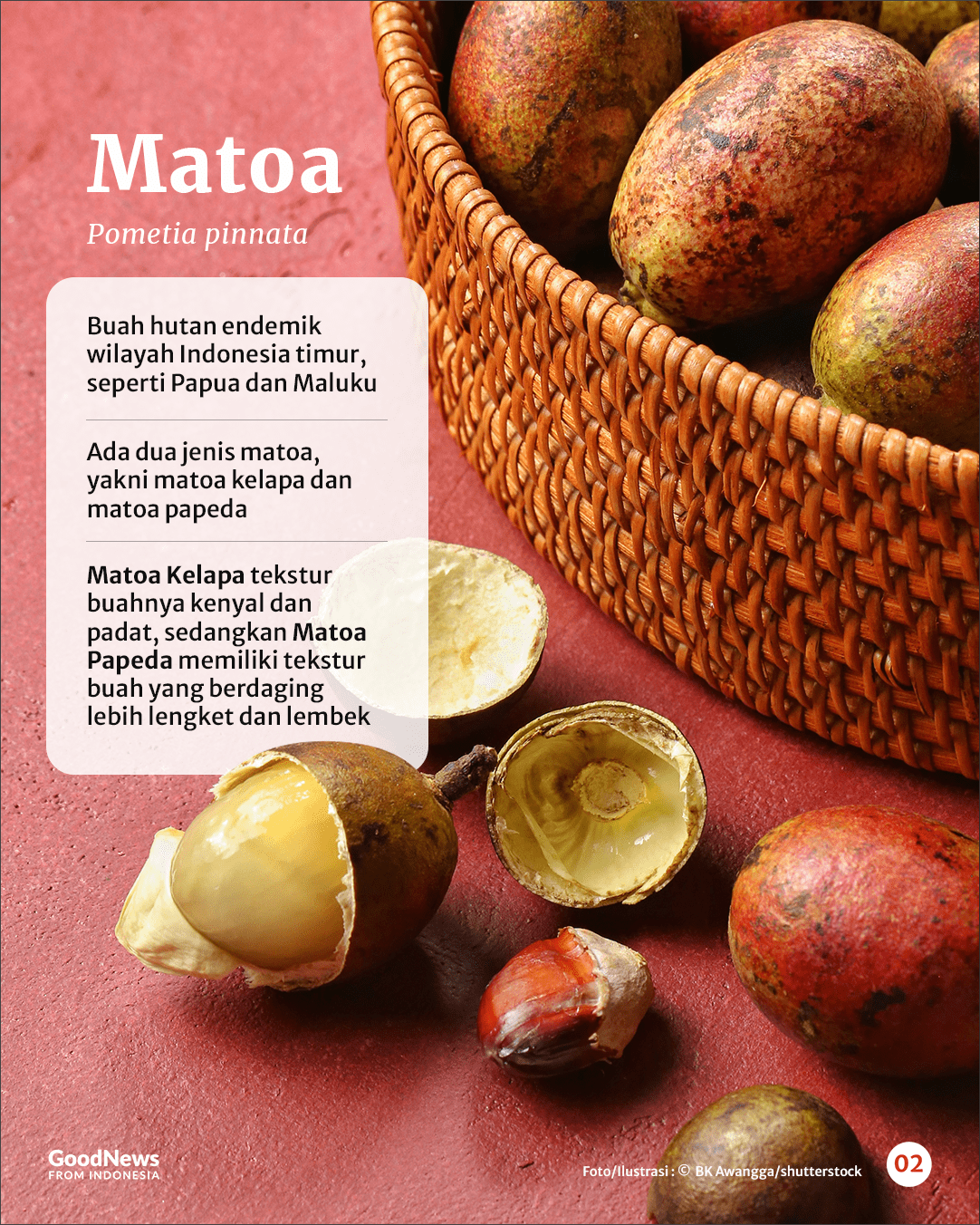 Matoa

Pometia pinnata

Buah hutan endemik wilayah Indonesia timur, seperti Papua dan Maluku

Ada dua jenis matoa, yakni matoa kelapa dan matoa papeda

Matoa Kelapa tekstur buahnya kenyal dan padat, sedangkan Matoa Papeda memiliki tekstur buah yang berdaging lebih lengket dan lembek

GoodNews FROM INDONESIA

Foto/Ilustrasi : © BK Awangga/shutterstock

02