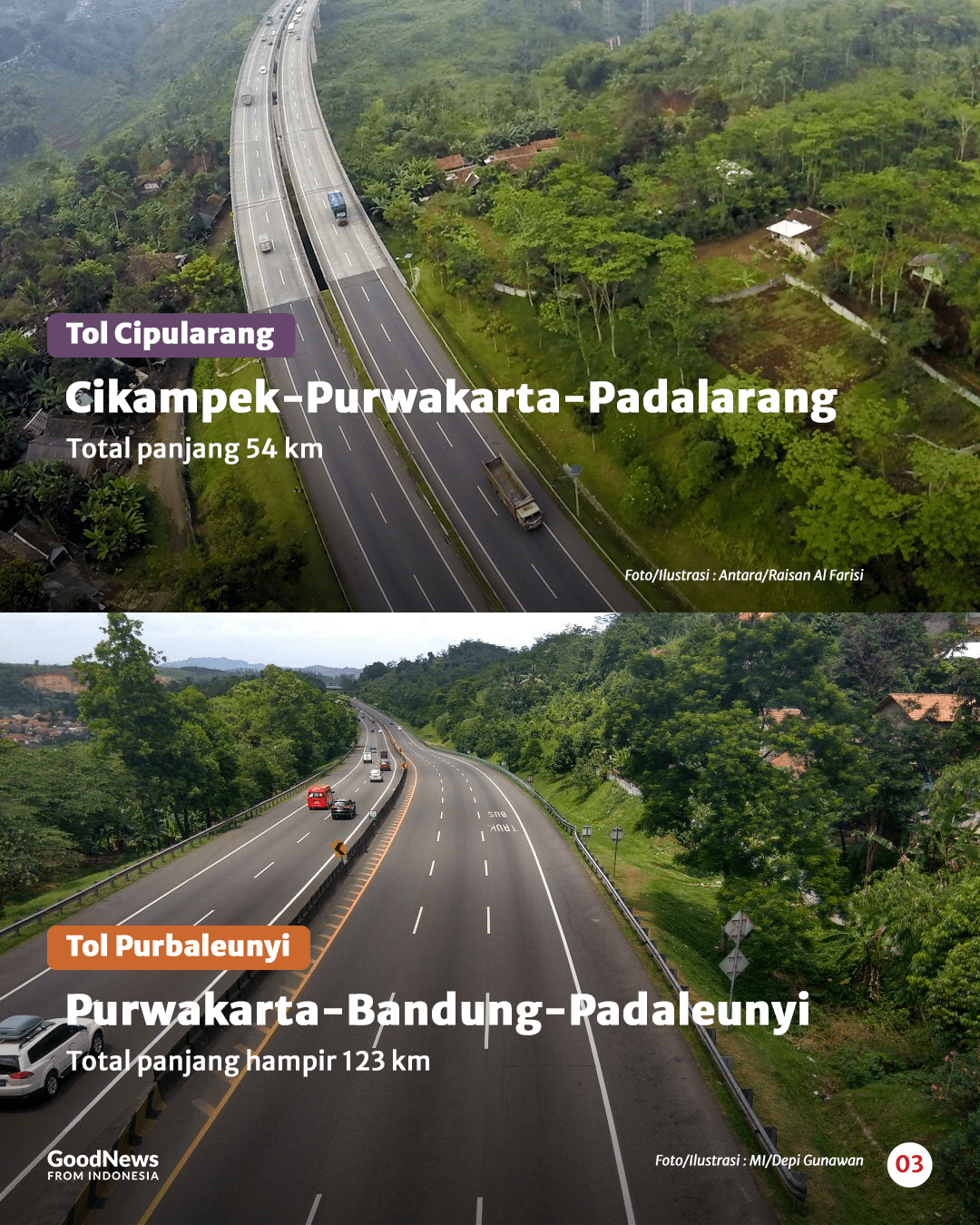 Tol Cipularang

Cikampek-Purwakarta-Padalarang

Total panjang 54 km

Foto/Ilustrasi : Antara/Raisan Al Farisi

BUS
TRUK

Tol Purbaleunyi

Purwakarta-Bandung-Padaleunyi

Total panjang hampir 123 km

GoodNews
FROM INDONESIA

Foto/Ilustrasi : MI/Depi Gunawan

03