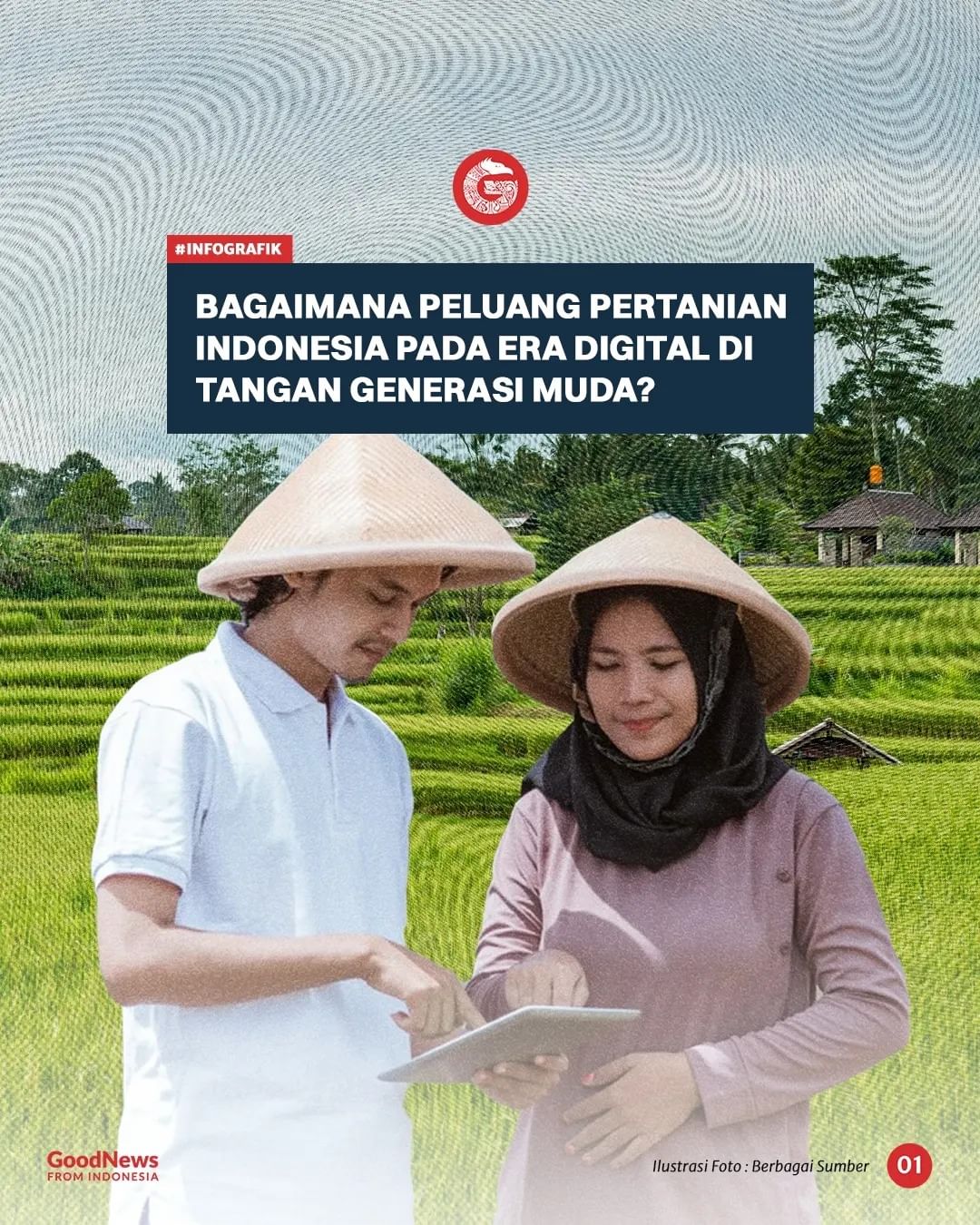 #INFOGRAFIK

BAGAIMANA PELUANG PERTANIAN INDONESIA PADA ERA DIGITAL DI TANGAN GENERASI MUDA?

GoodNews FROM INDONESIA

Ilustrasi Foto : Berbagai Sumber

01