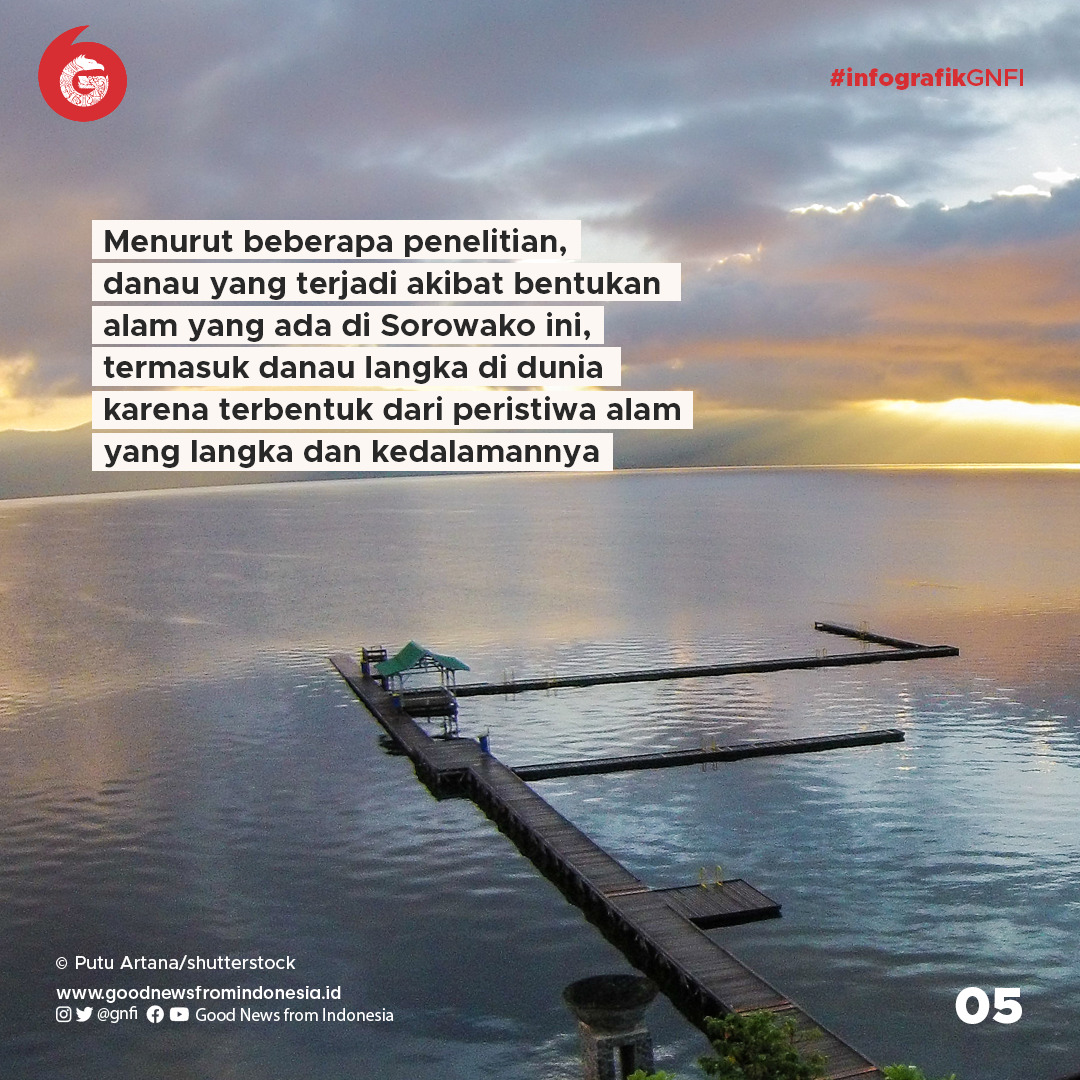 #infografikGNFI

Menurut beberapa penelitian, danau yang terjadi akibat bentukan alam yang ada di Sorowako ini, termasuk danau langka di dunia karena terbentuk dari peristiwa alam yang langka dan kedalamannya

© Putu Artana/shutterstock

www.goodnewsfromindonesia.id

@gnfi Good News from Indonesia

05