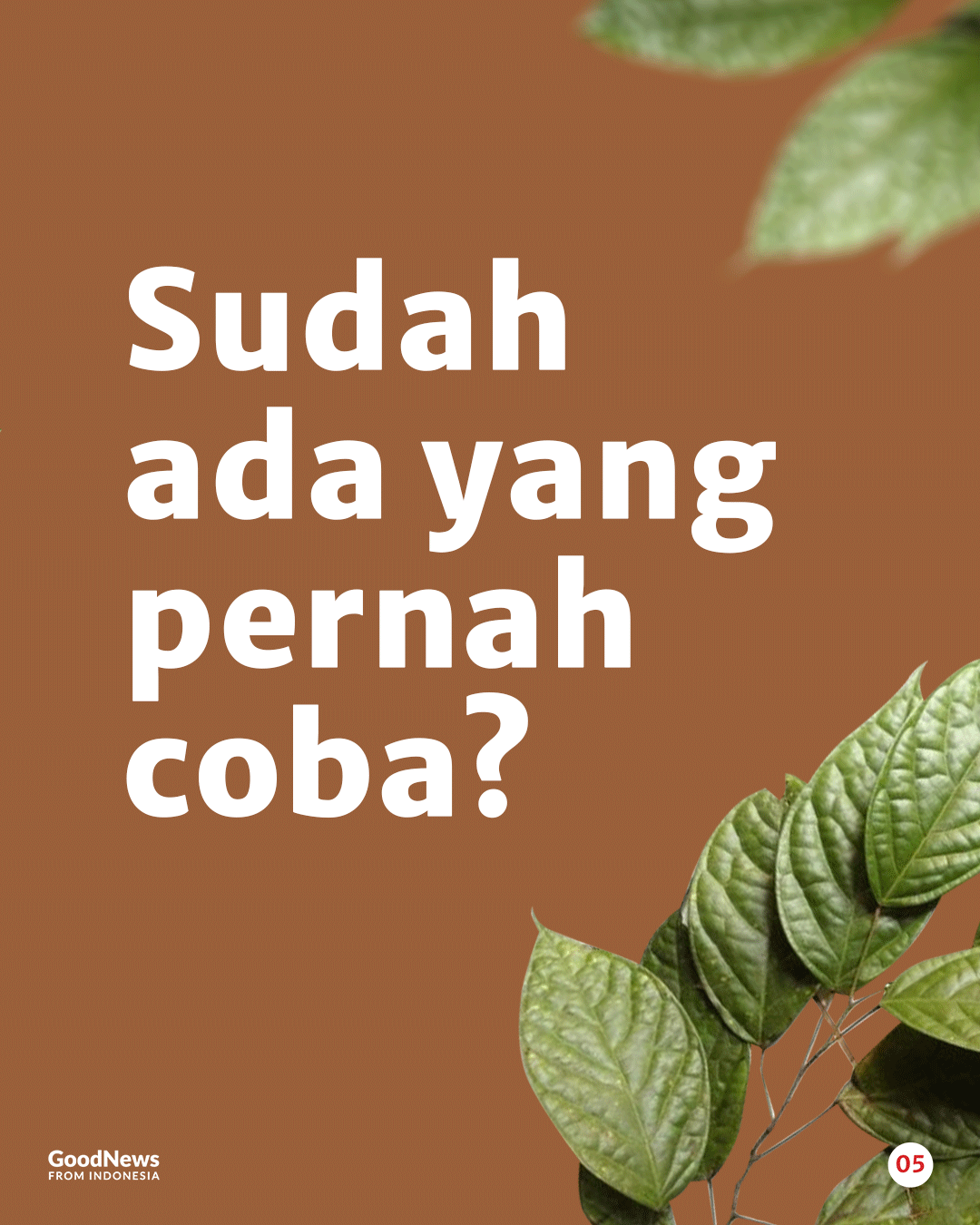 Sudah ada yang pernah coba?

GoodNews
FROM INDONESIA

05