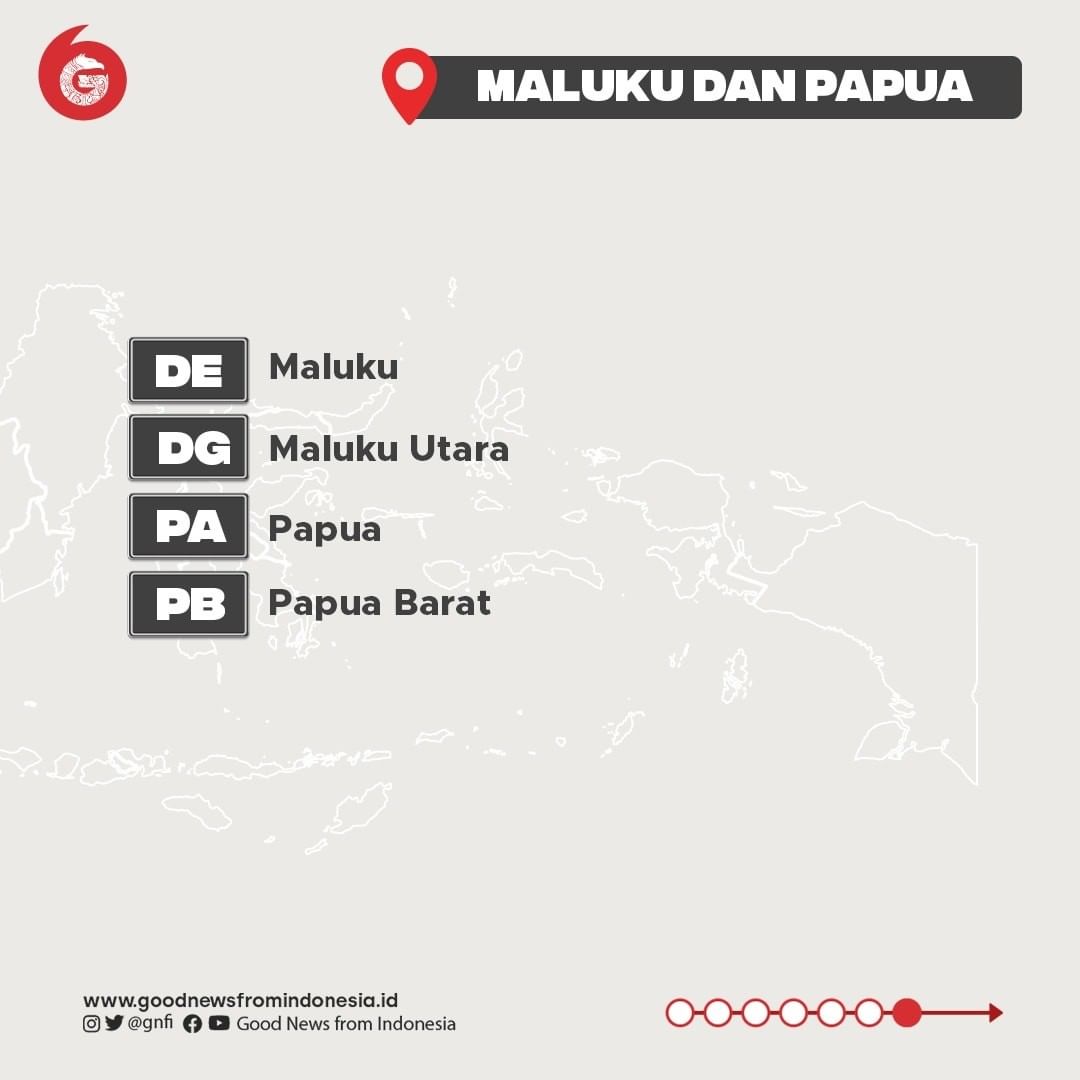 MALUKU DAN PAPUA

DE Maluku
DG Maluku Utara
PA Papua
PB Papua Barat

www.goodnewsfromindonesia.id
@gnfi Good News from Indonesia