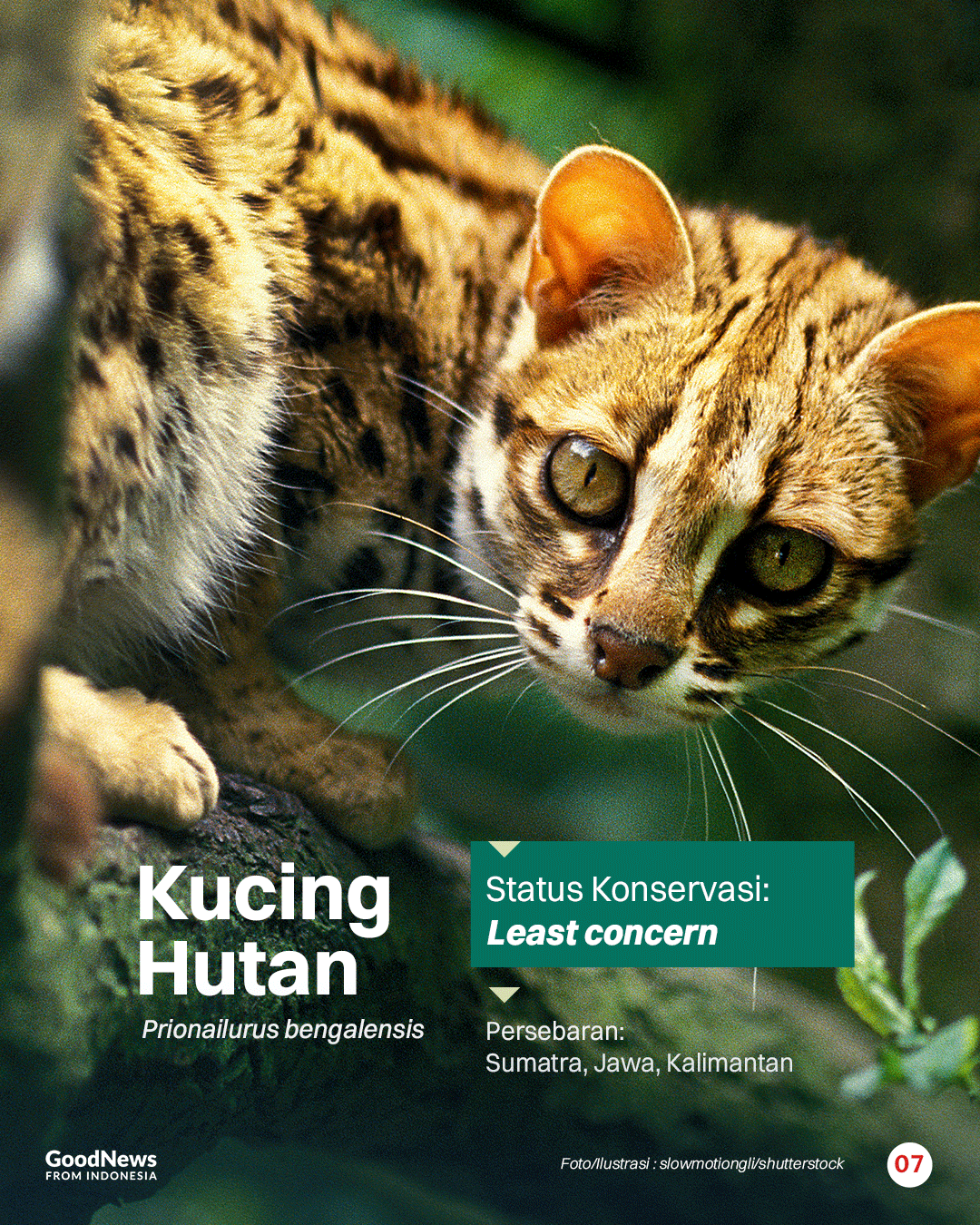 Kucing Hutan

Prionailurus bengalensis

Status Konservasi:
Least concern

Persebaran:
Sumatra, Jawa, Kalimantan

GoodNews
FROM INDONESIA

Foto/Ilustrasi : slowmotiongli/shutterstock

07