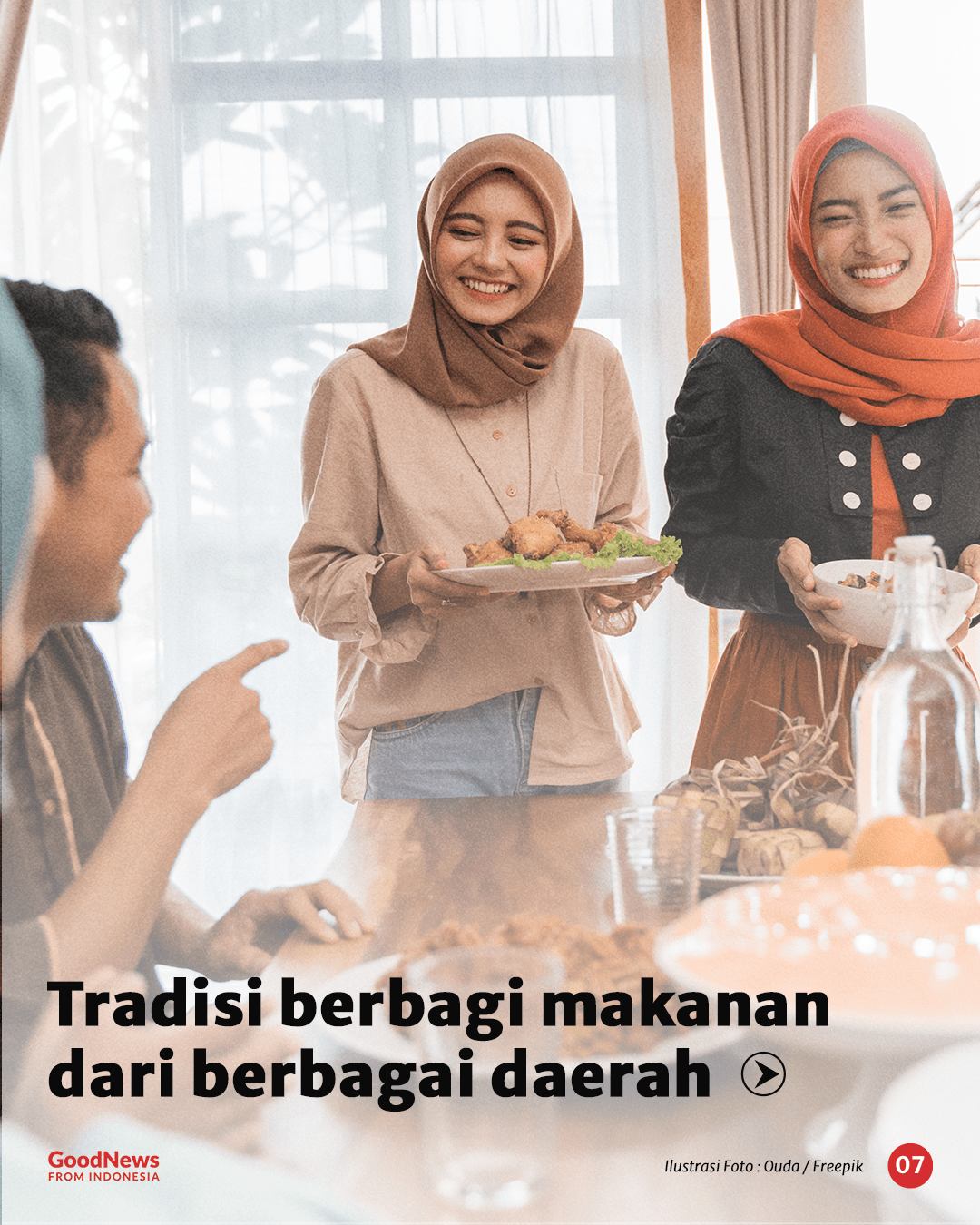 Tradisi berbagi makanan dari berbagai daerah

GoodNews
FROM INDONESIA

Ilustrasi Foto : Ouda / Freepik

07