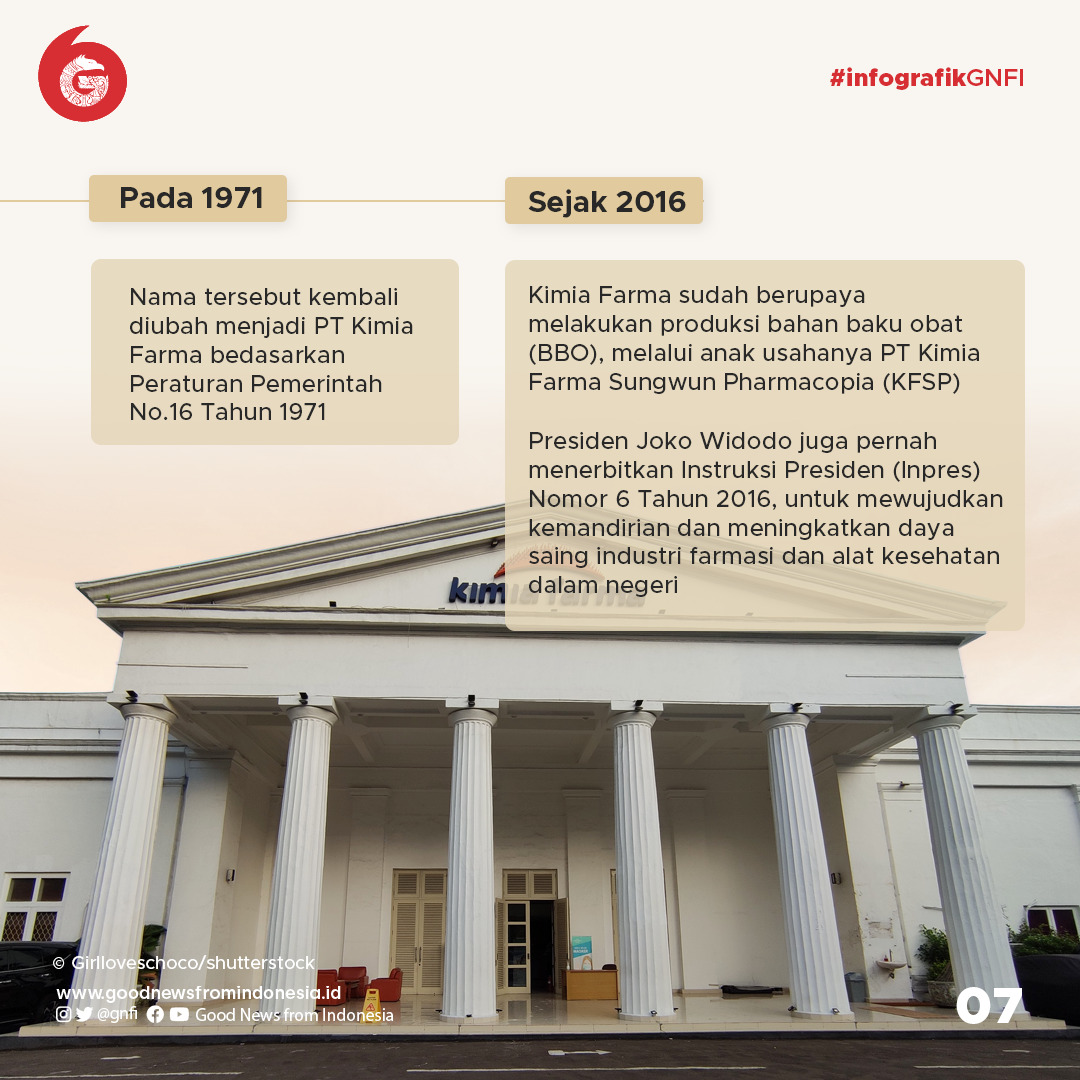 #infografikGNFI

Pada 1971

Nama tersebut kembali diubah menjadi PT Kimia Farma bedasarkan Peraturan Pemerintah No.16 Tahun 1971

Sejak 2016

Kimia Farma sudah berupaya melakukan produksi bahan baku obat (BBO), melalui anak usahanya PT Kimia Farma Sungwun Pharmacopia (KFSP)

Presiden Joko Widodo juga pernah menerbitkan Instruksi Presiden (Inpres) Nomor 6 Tahun 2016, untuk mewujudkan kemandirian dan meningkatkan daya saing industri farmasi dan alat kesehatan dalam negeri

kimia farma

© Girlloveschoco/shutterstock
www.goodnewsfromindonesia.id
@gnfi Good News from Indonesia

07