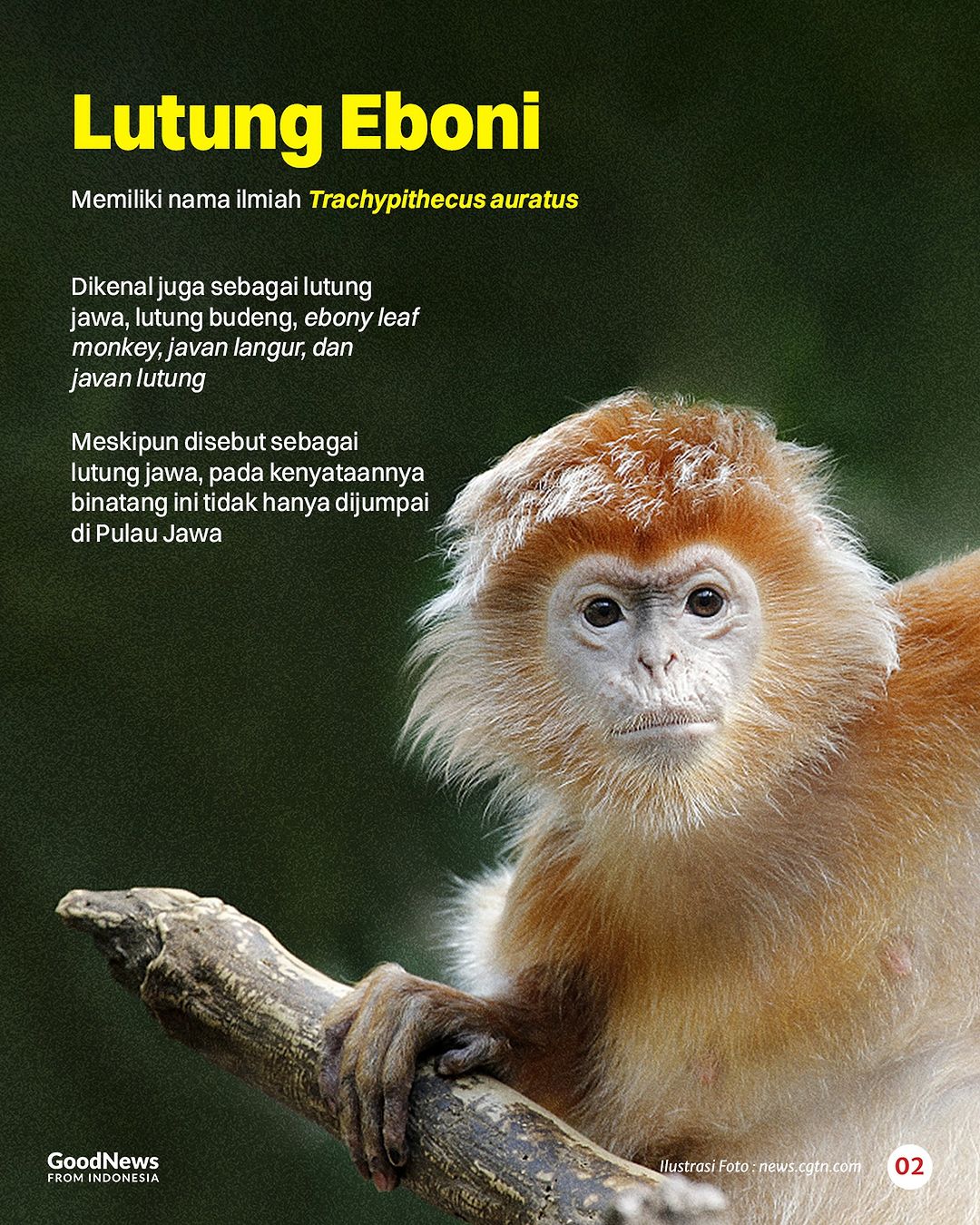 Lutung Eboni

Memiliki nama ilmiah Trachypithecus auratus

Dikenal juga sebagai lutung jawa, lutung budeng, ebony leaf monkey, javan langur, dan javan lutung

Meskipun disebut sebagai lutung jawa, pada kenyataannya binatang ini tidak hanya dijumpai di Pulau Jawa

GoodNews FROM INDONESIA

Ilustrasi Foto : news.cgtn.com

02