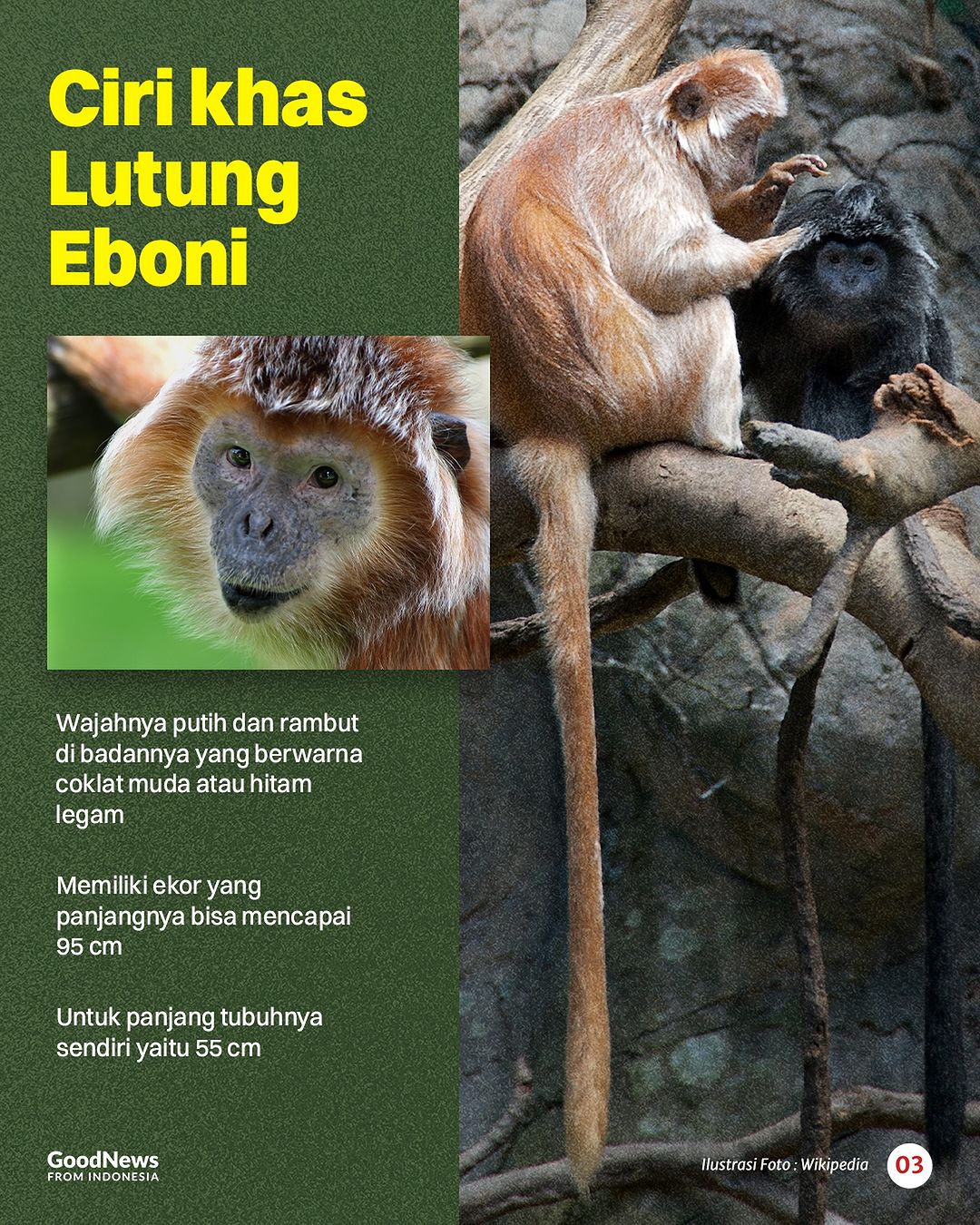 Ciri khas Lutung Eboni

Wajahnya putih dan rambut di badannya yang berwarna coklat muda atau hitam legam

Memiliki ekor yang panjangnya bisa mencapai 95 cm

Untuk panjang tubuhnya sendiri yaitu 55 cm

GoodNews FROM INDONESIA

Ilustrasi Foto : Wikipedia

03