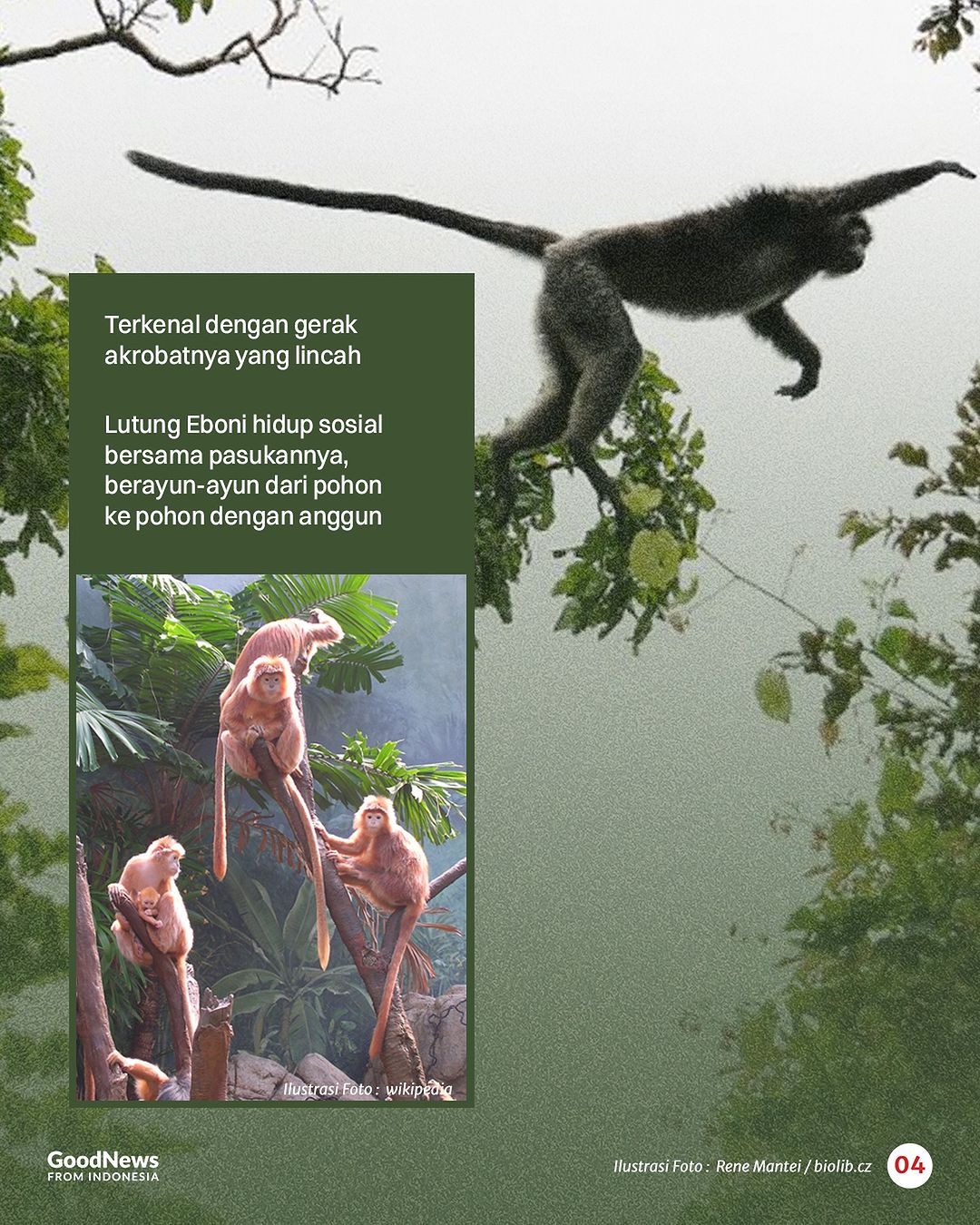 Terkenal dengan gerak akrobatnya yang lincah

Lutung Eboni hidup sosial bersama pasukannya, berayun-ayun dari pohon ke pohon dengan anggun

Ilustrasi Foto : wikipedia

GoodNews FROM INDONESIA

Ilustrasi Foto : Rene Mantei / biolib.cz

04