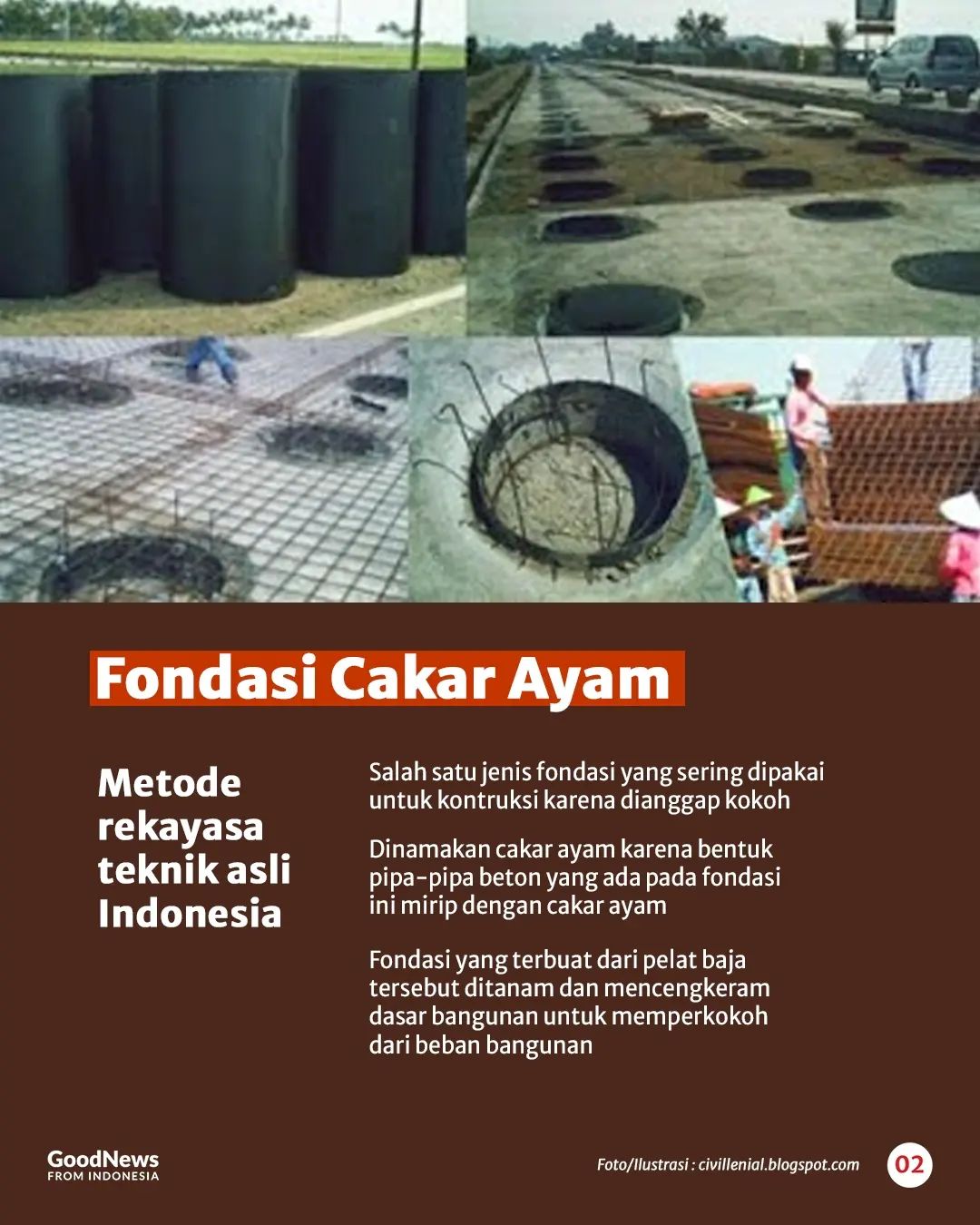 Fondasi Cakar Ayam

Metode rekayasa teknik asli Indonesia

Salah satu jenis fondasi yang sering dipakai untuk kontruksi karena dianggap kokoh

Dinamakan cakar ayam karena bentuk pipa-pipa beton yang ada pada fondasi ini mirip dengan cakar ayam

Fondasi yang terbuat dari pelat baja tersebut ditanam dan mencengkeram dasar bangunan untuk memperkokoh dari beban bangunan

GoodNews FROM INDONESIA

Foto/Ilustrasi : civillenial.blogspot.com

02