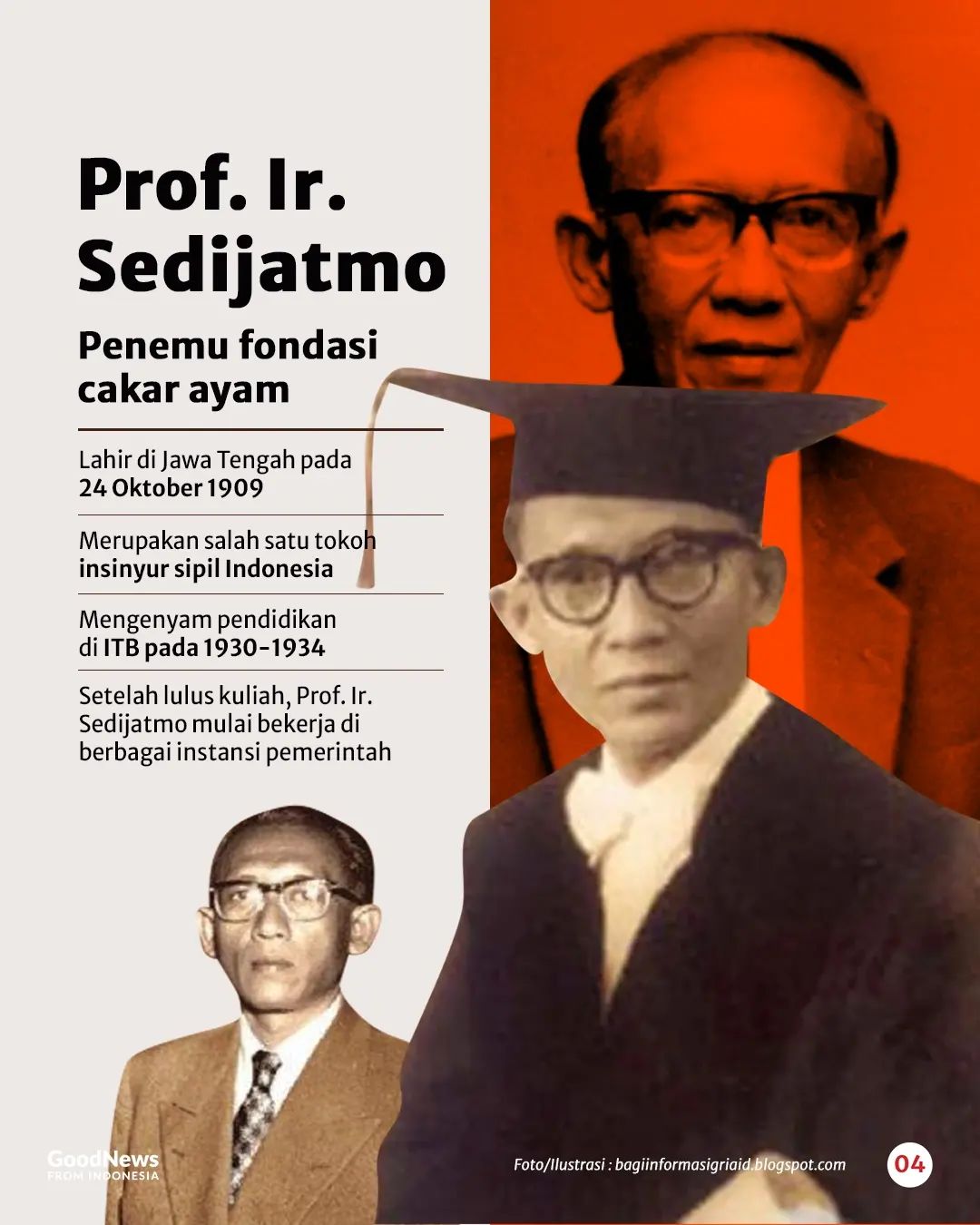 Prof. Ir. Sedijatmo

Penemu fondasi cakar ayam

Lahir di Jawa Tengah pada 24 Oktober 1909

Merupakan salah satu tokoh insinyur sipil Indonesia

Mengenyam pendidikan di ITB pada 1930-1934

Setelah lulus kuliah, Prof. Ir. Sedijatmo mulai bekerja di berbagai instansi pemerintah

GoodNews FROM INDONESIA

Foto/Ilustrasi : bagiinformasigriaid.blogspot.com

04