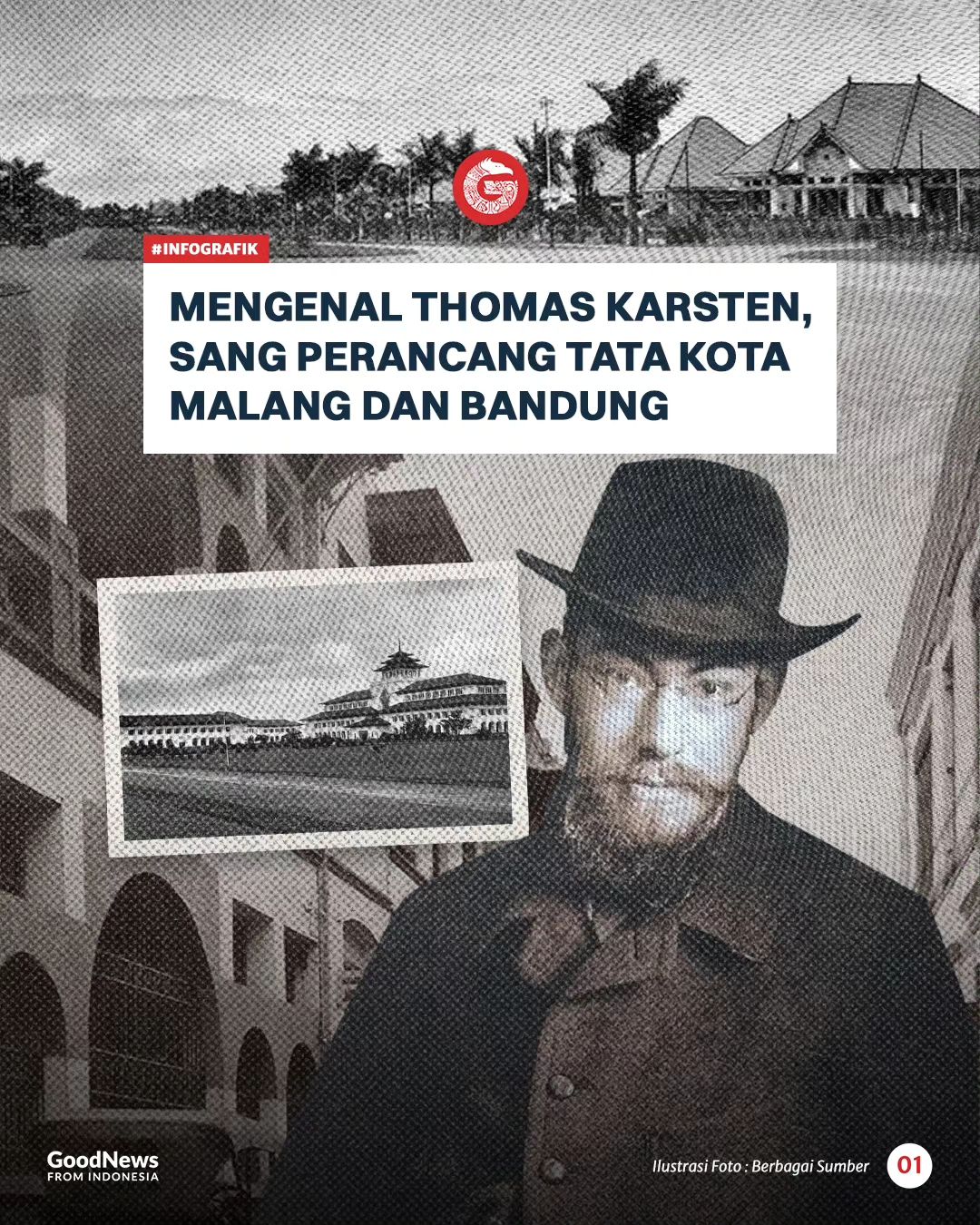 #INFOGRAFIK

MENGENAL THOMAS KARSTEN, SANG PERANCANG TATA KOTA MALANG DAN BANDUNG

GoodNews FROM INDONESIA

Ilustrasi Foto : Berbagai Sumber

01