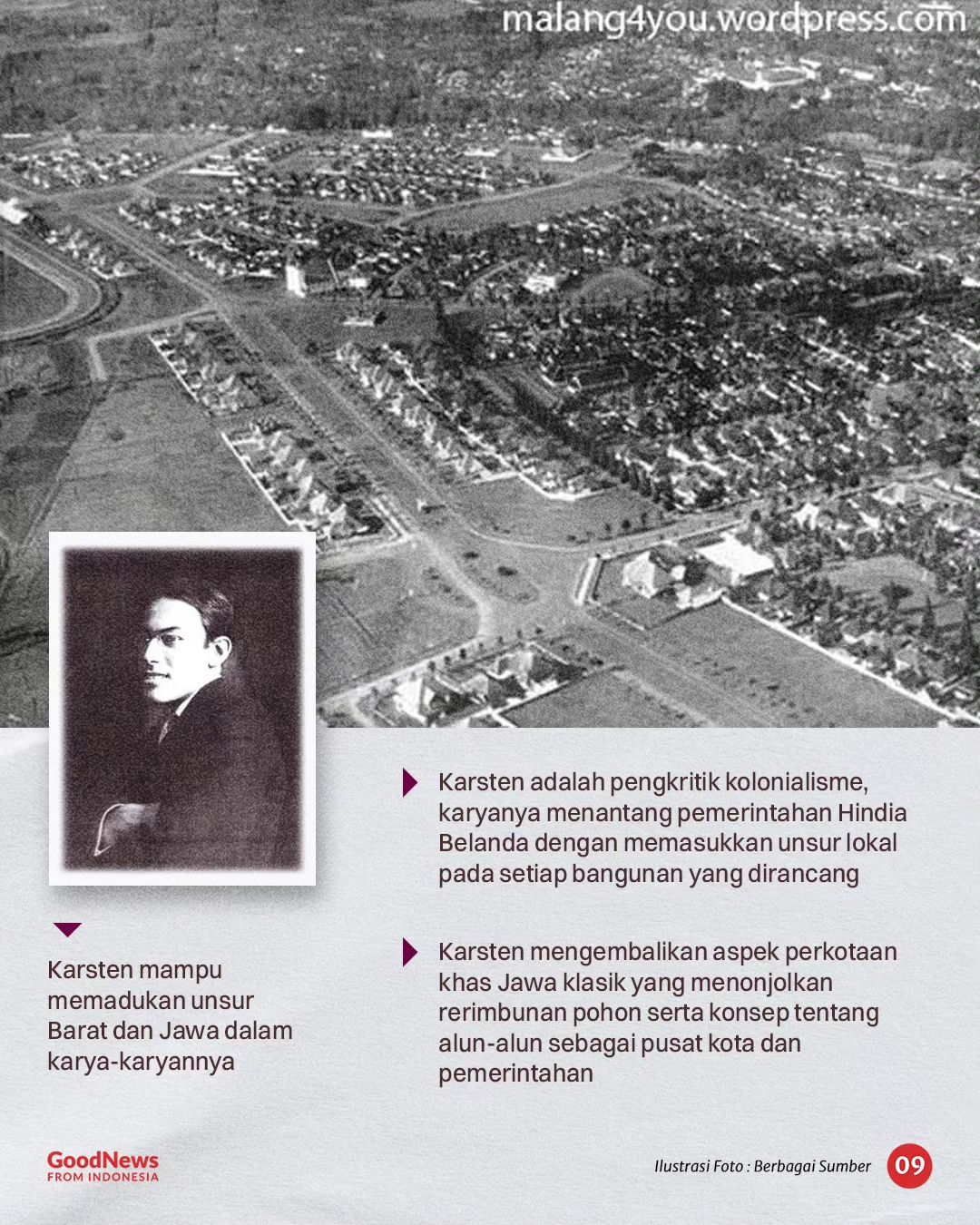 malang4you.wordpress.com

Karsten mampu memadukan unsur Barat dan Jawa dalam karya-karyannya

Karsten adalah pengkritik kolonialisme, karyanya menantang pemerintahan Hindia Belanda dengan memasukkan unsur lokal pada setiap bangunan yang dirancang

Karsten mengembalikan aspek perkotaan khas Jawa klasik yang menonjolkan rerimbunan pohon serta konsep tentang alun-alun sebagai pusat kota dan pemerintahan

GoodNews FROM INDONESIA

Ilustrasi Foto : Berbagai Sumber

09