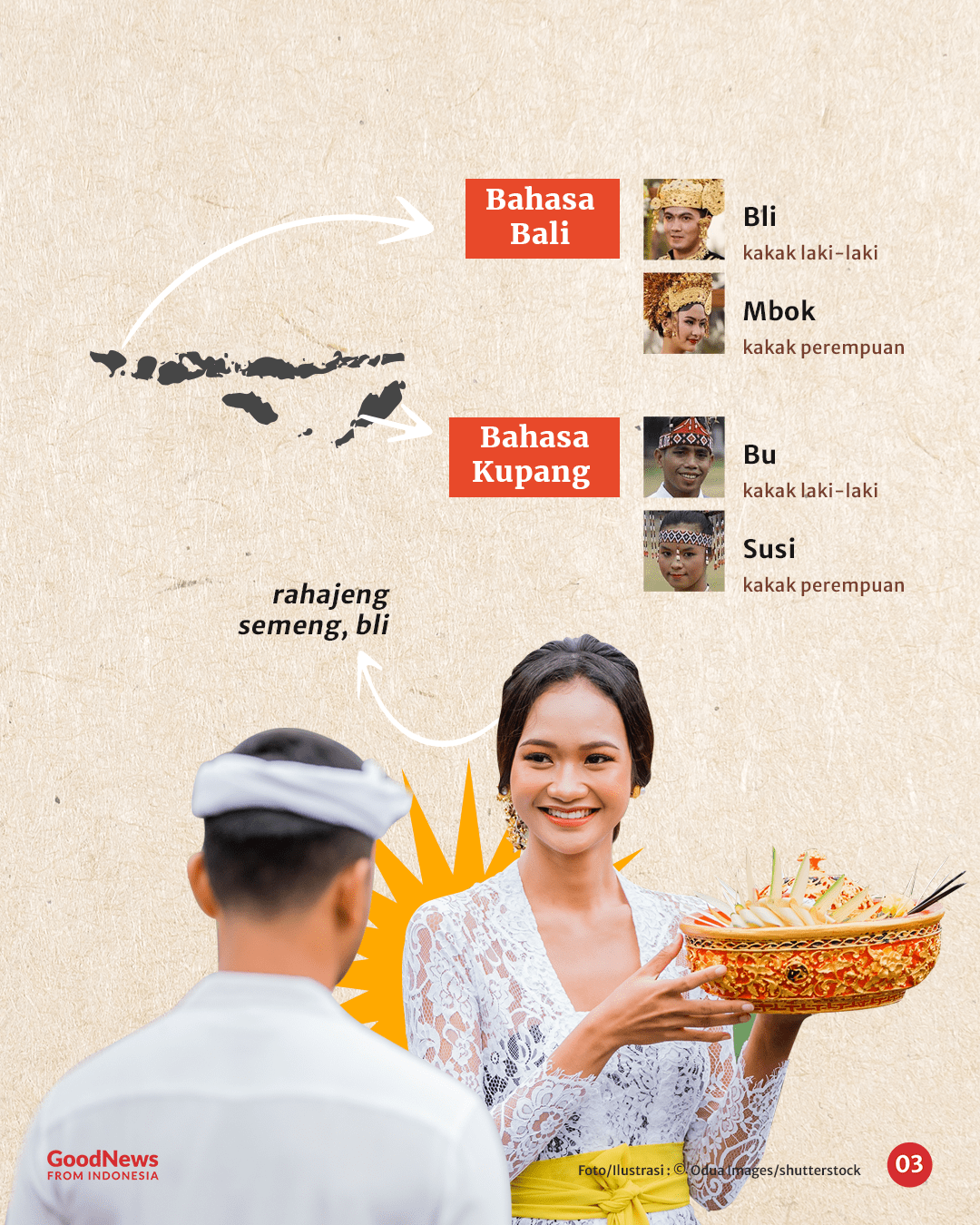 Bahasa Bali

Bli
kakak laki-laki

Mbok
kakak perempuan

Bahasa Kupang

Bu
kakak laki-laki

Susi
kakak perempuan

rahajeng semeng, bli

GoodNews FROM INDONESIA

Foto/Ilustrasi : © Odua Images/shutterstock

03