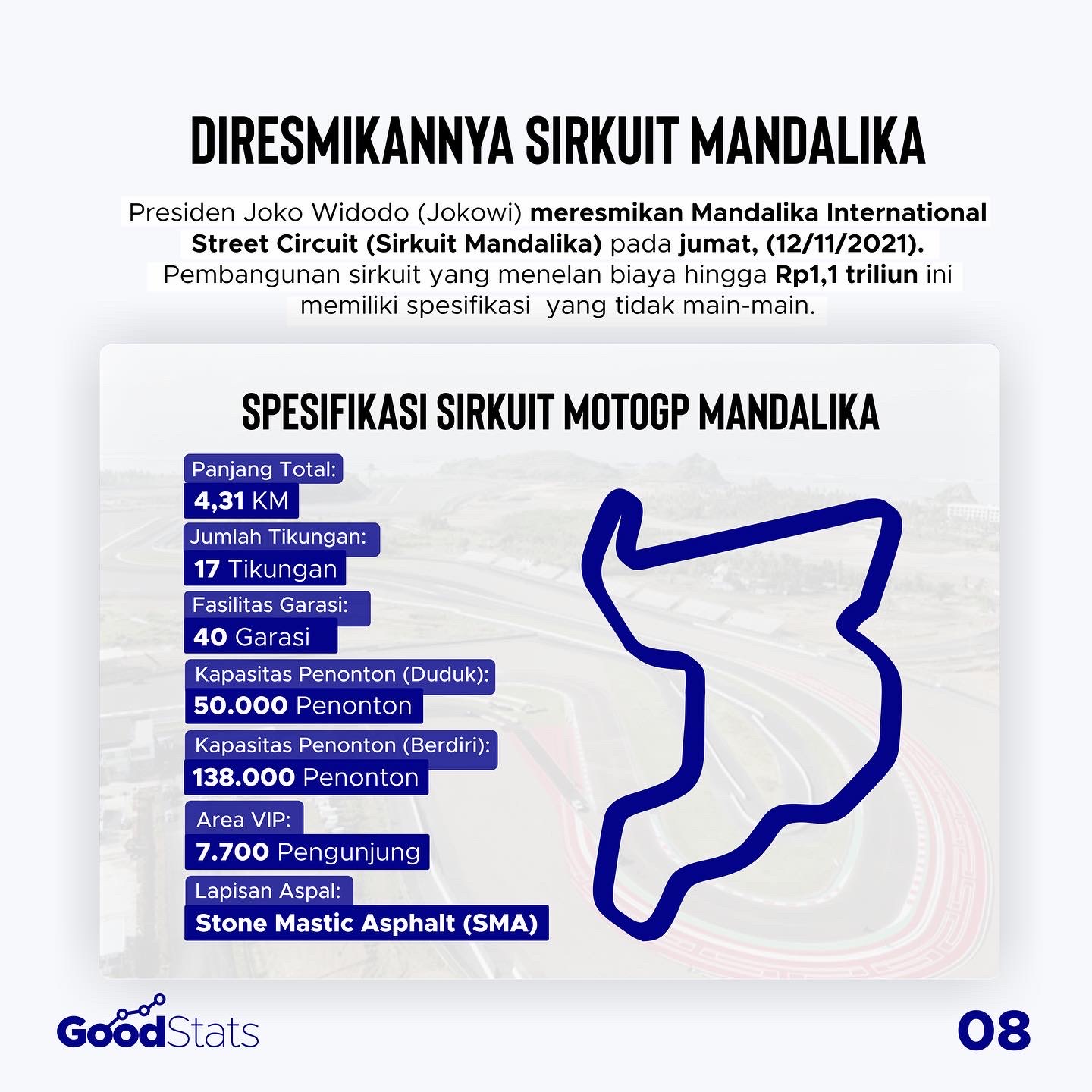 DIRESMIKANNYA SIRKUIT MANDALIKA

Presiden Joko Widodo (Jokowi) meresmikan Mandalika International Street Circuit (Sirkuit Mandalika) pada jumat, (12/11/2021). Pembangunan sirkuit yang menelan biaya hingga Rp1,1 triliun ini memiliki spesifikasi yang tidak main-main.

SPESIFIKASI SIRKUIT MOTOGP MANDALIKA

Panjang Total:
4,31 KM

Jumlah Tikungan:
17 Tikungan

Fasilitas Garasi:
40 Garasi

Kapasitas Penonton (Duduk):
50.000 Penonton

Kapasitas Penonton (Berdiri):
138.000 Penonton

Area VIP:
7.700 Pengunjung

Lapisan Aspal:
Stone Mastic Asphalt (SMA)

GoodStats

08