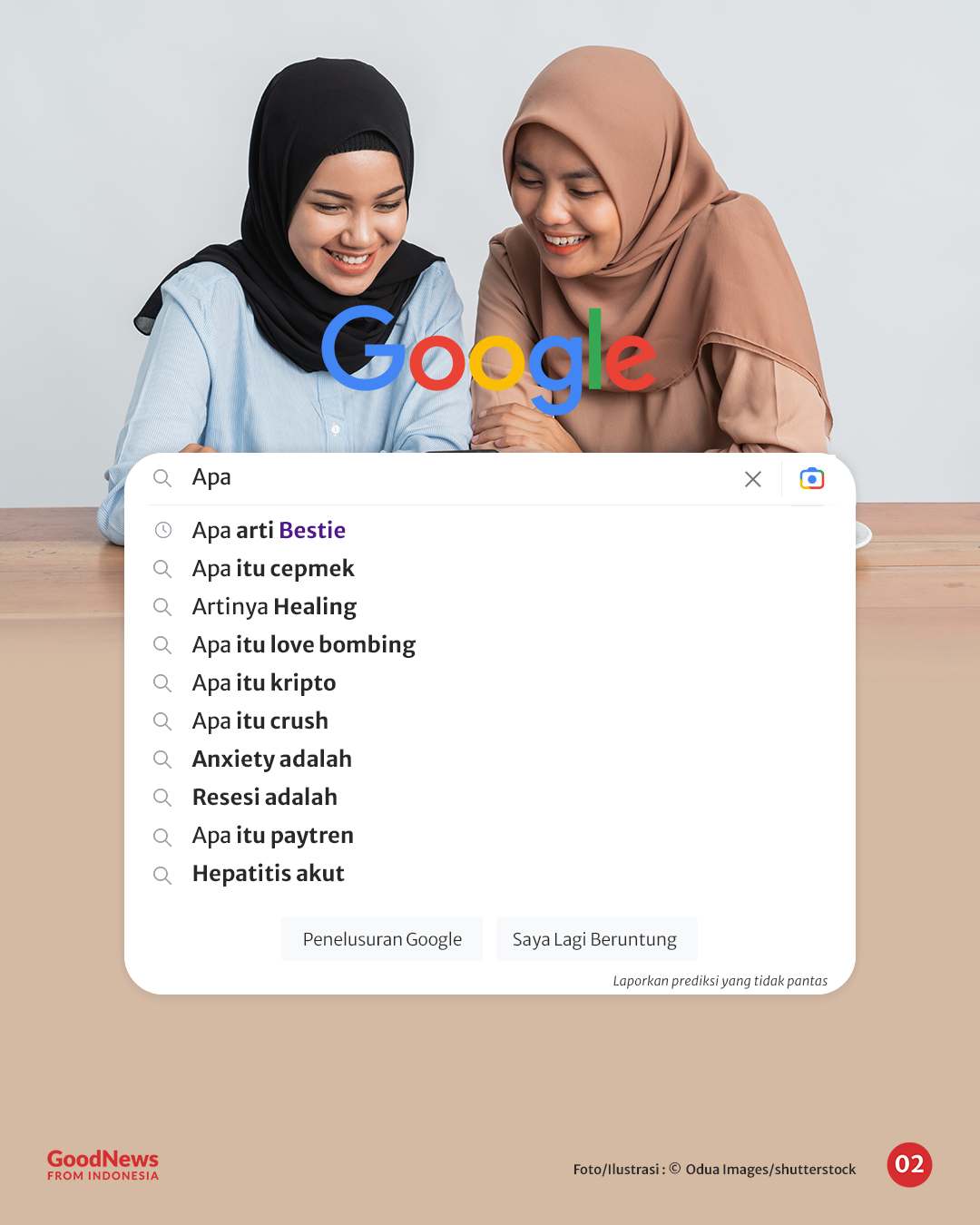 Google

Apa

Apa arti Bestie
Apa itu cepmek
Artinya Healing
Apa itu love bombing
Apa itu kripto
Apa itu crush
Anxiety adalah
Resesi adalah
Apa itu paytren
Hepatitis akut

Penelusuran Google
Saya Lagi Beruntung

Laporkan prediksi yang tidak pantas

GoodNews FROM INDONESIA

Foto/Ilustrasi : © Odua Images/shutterstock

02