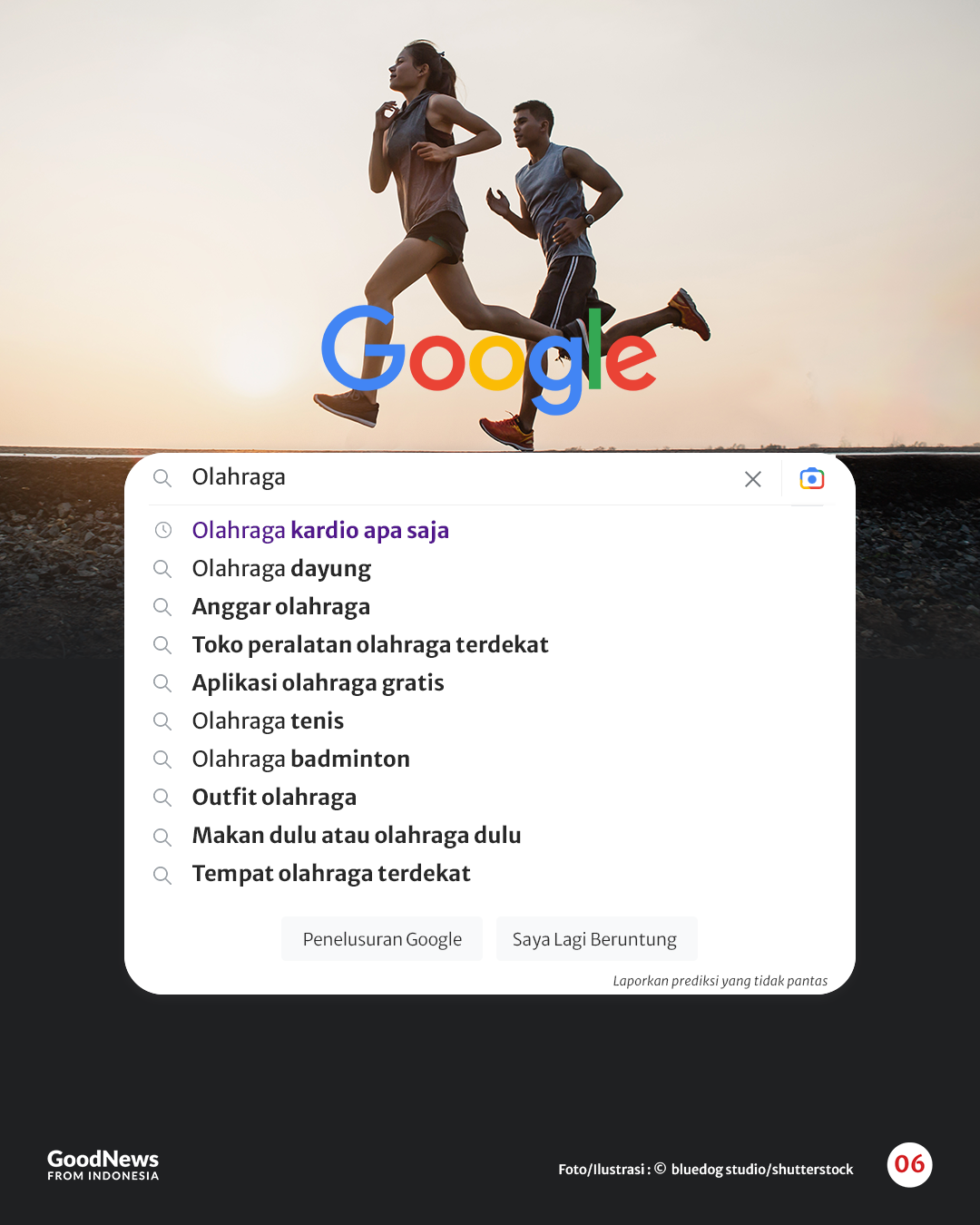 Google

Olahraga

Olahraga kardio apa saja
Olahraga dayung
Anggar olahraga
Toko peralatan olahraga terdekat
Aplikasi olahraga gratis
Olahraga tenis
Olahraga badminton
Outfit olahraga
Makan dulu atau olahraga dulu
Tempat olahraga terdekat

Penelusuran Google
Saya Lagi Beruntung

Laporkan prediksi yang tidak pantas

GoodNews FROM INDONESIA

Foto/Ilustrasi : © bluedog studio/shutterstock

06