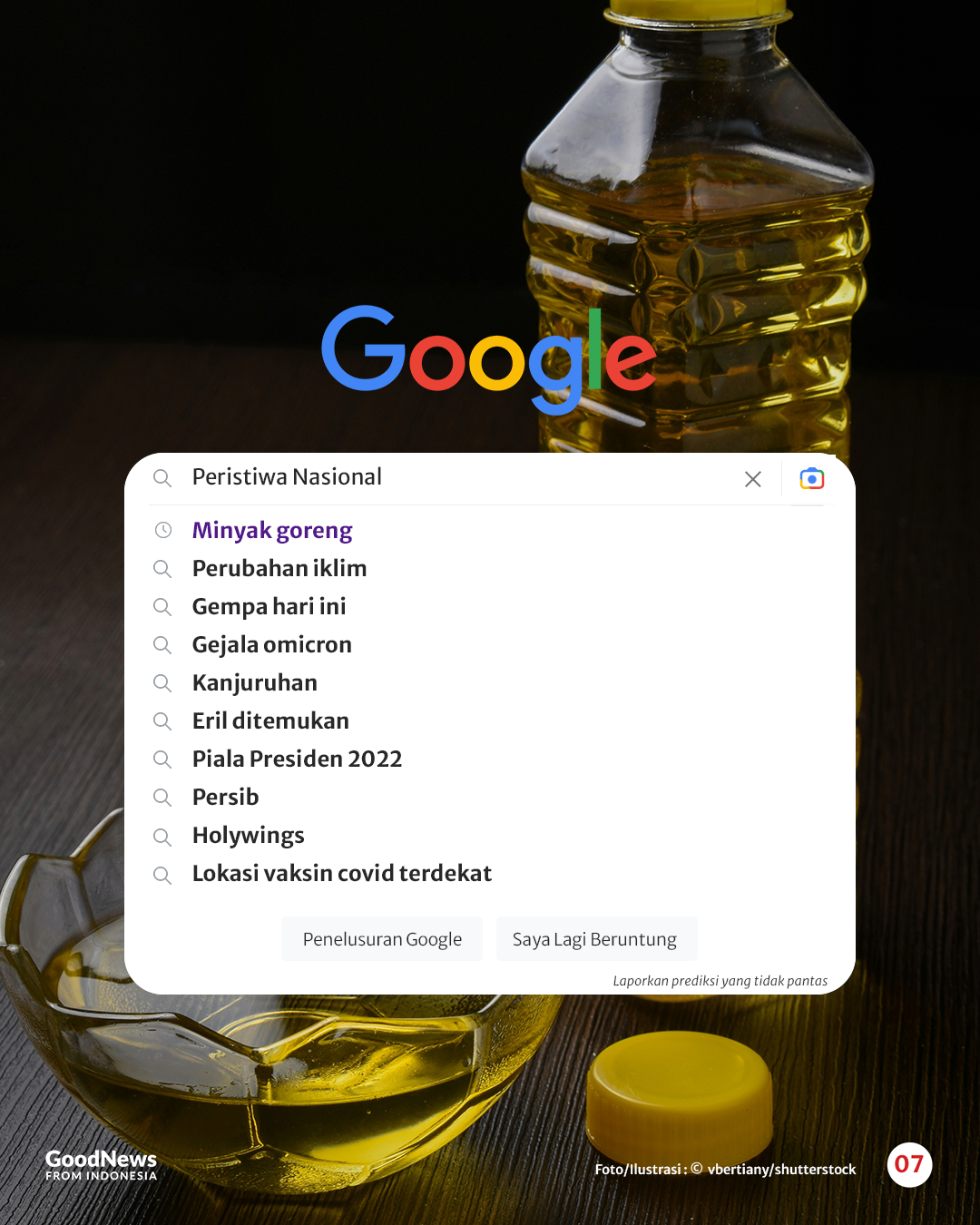 Google

Peristiwa Nasional

Minyak goreng
Perubahan iklim
Gempa hari ini
Gejala omicron
Kanjuruhan
Eril ditemukan
Piala Presiden 2022
Persib
Holywings
Lokasi vaksin covid terdekat

Penelusuran Google
Saya Lagi Beruntung

Laporkan prediksi yang tidak pantas

GoodNews FROM INDONESIA

Foto/Ilustrasi : © vbertiany/shutterstock

07