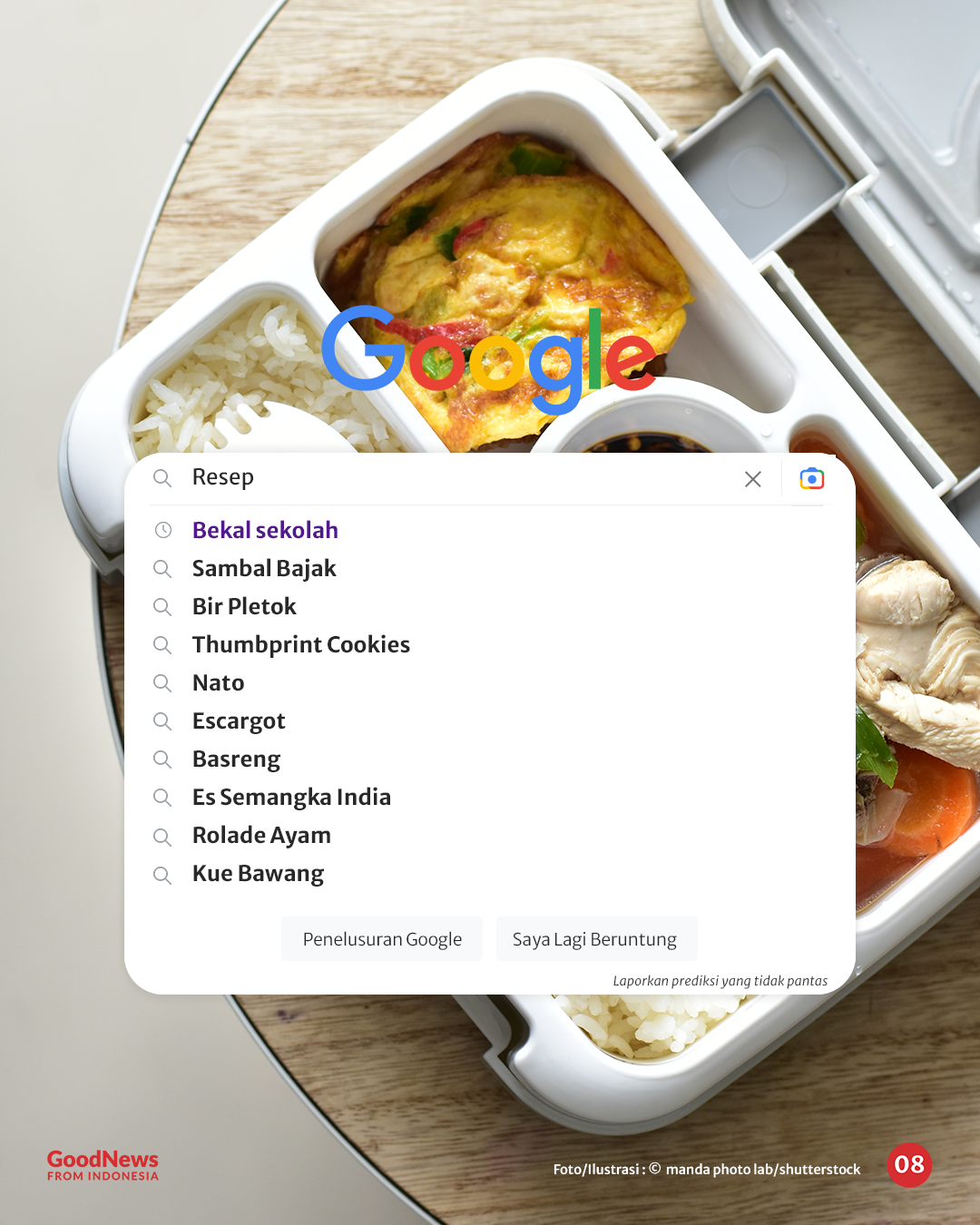 Google

Resep

Bekal sekolah
Sambal Bajak
Bir Pletok
Thumbprint Cookies
Nato
Escargot
Basreng
Es Semangka India
Rolade Ayam
Kue Bawang

Penelusuran Google
Saya Lagi Beruntung

Laporkan prediksi yang tidak pantas

GoodNews FROM INDONESIA

Foto/Ilustrasi : © manda photo lab/shutterstock

08