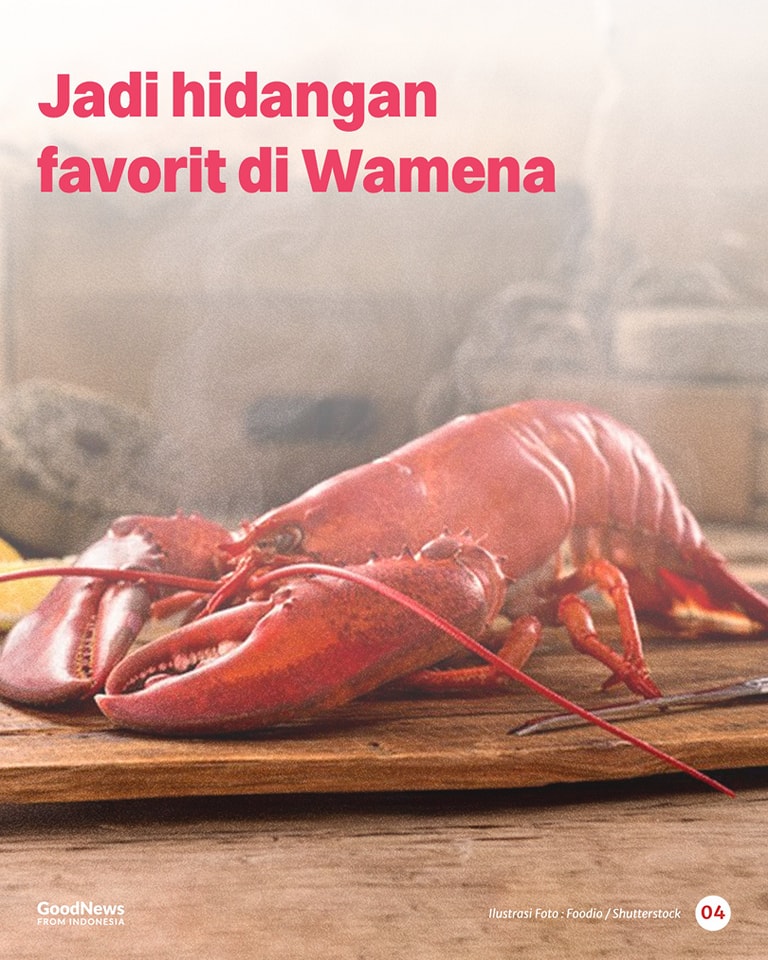 Jadi hidangan favorit di Wamena

GoodNews
FROM INDONESIA

Ilustrasi Foto : Foodio / Shutterstock

04