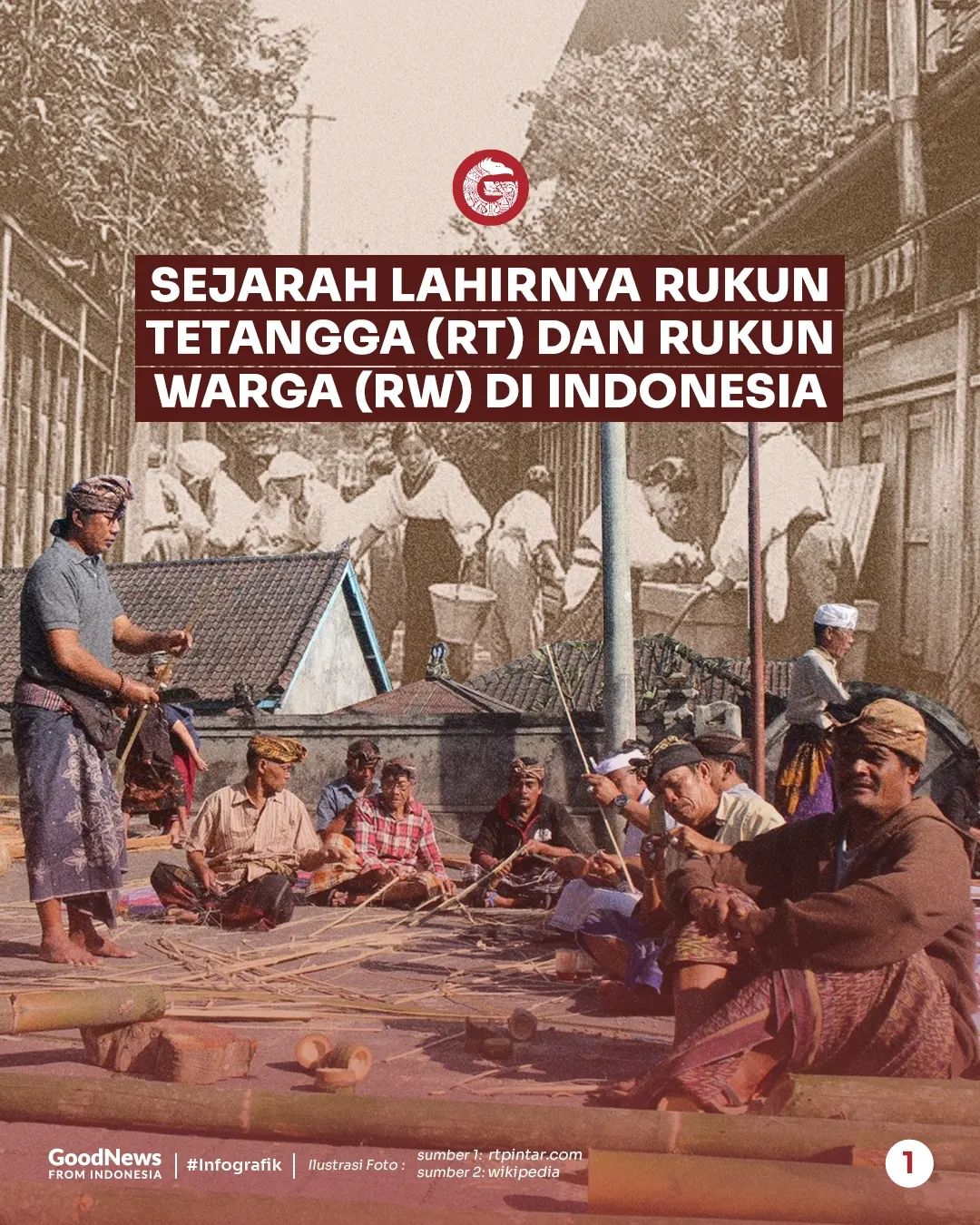 SEJARAH LAHIRNYA RUKUN TETANGGA (RT) DAN RUKUN WARGA (RW) DI INDONESIA

GoodNews FROM INDONESIA | #Infografik | Ilustrasi Foto : sumber 1: rtpintar.com sumber 2: wikipedia

1