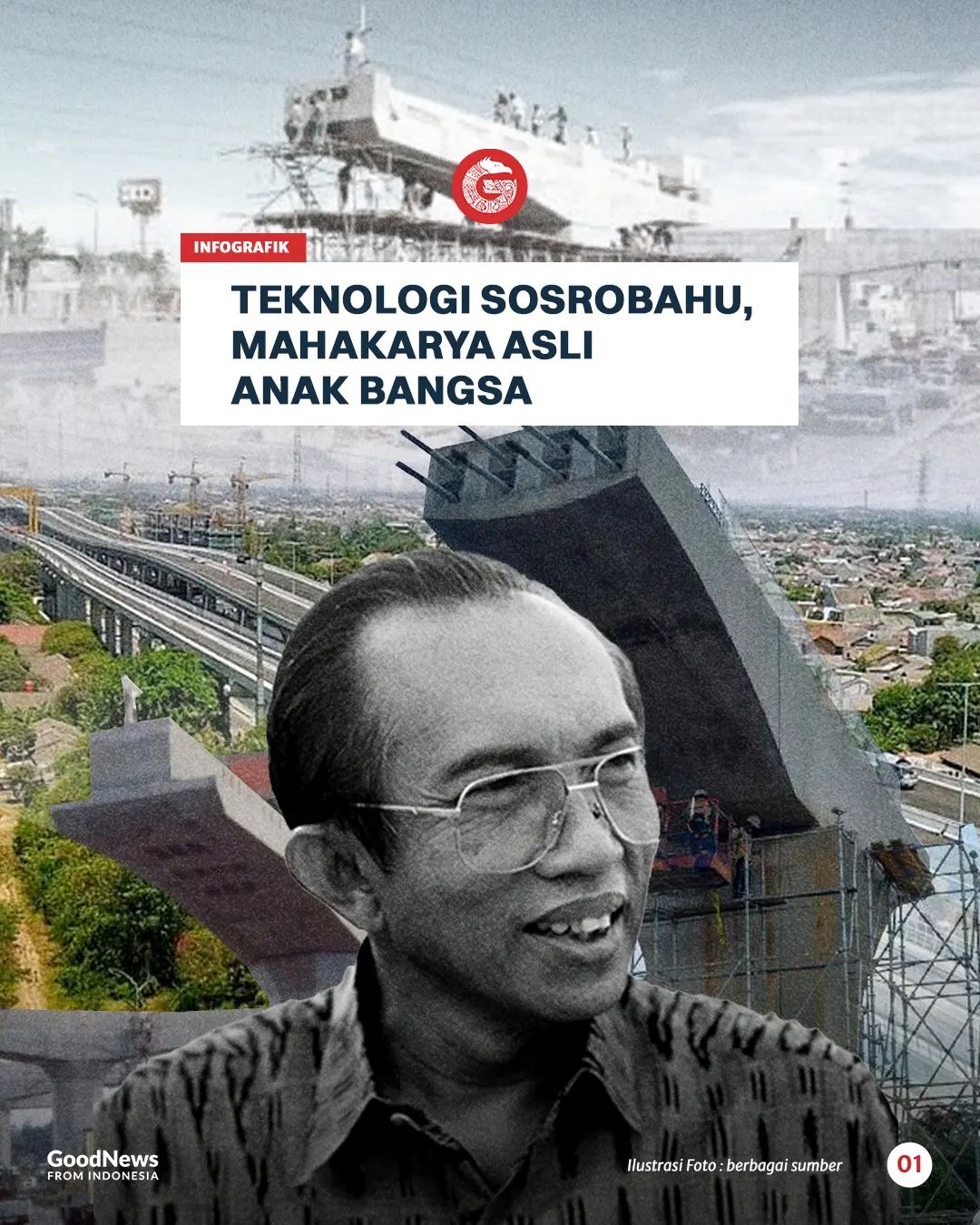 INFOGRAFIK

TEKNOLOGI SOSROBAHU, MAHAKARYA ASLI ANAK BANGSA

GoodNews FROM INDONESIA

Ilustrasi Foto : berbagai sumber

01