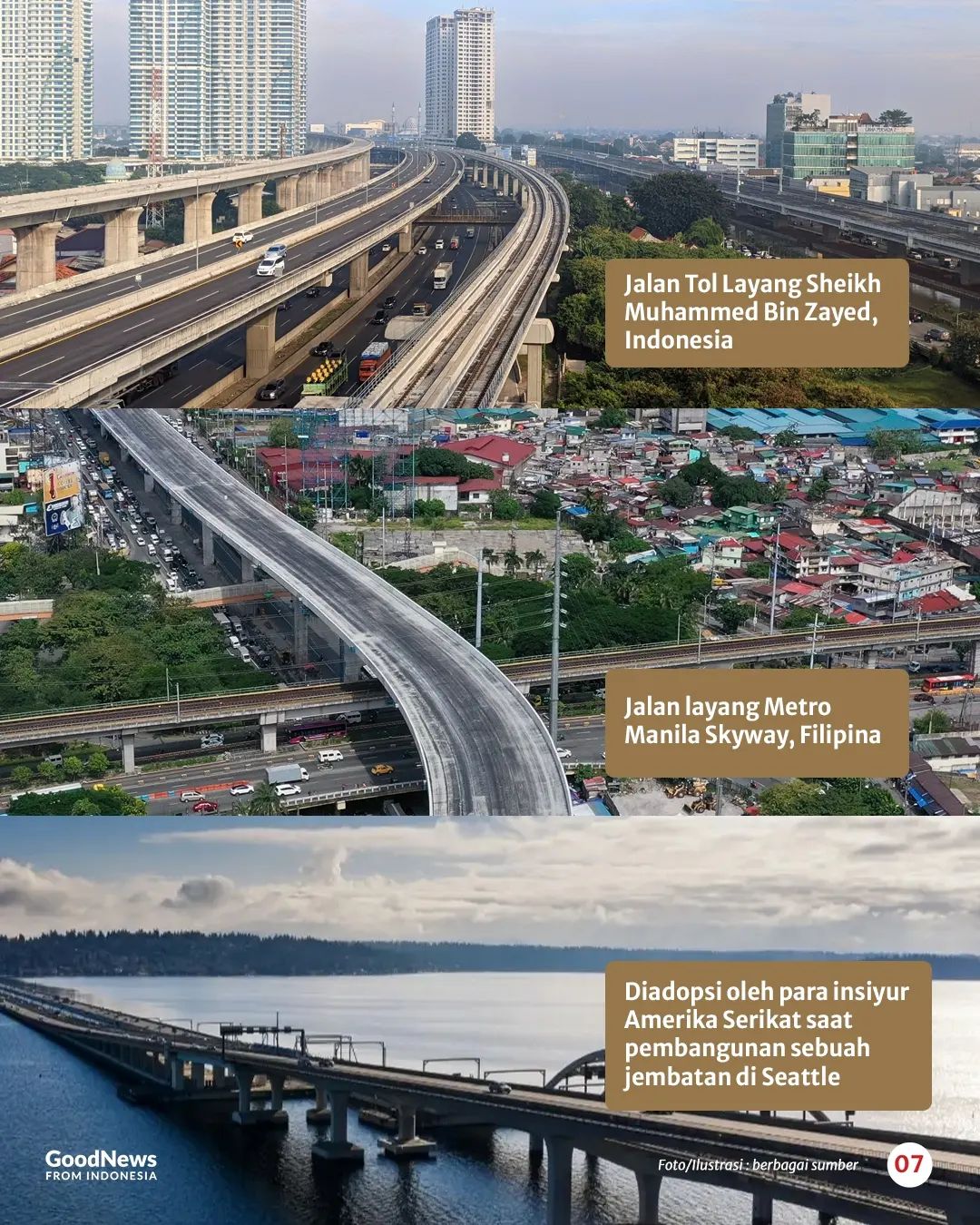 Jalan Tol Layang Sheikh Muhammed Bin Zayed, Indonesia

Jalan layang Metro Manila Skyway, Filipina

Diadopsi oleh para insiyur Amerika Serikat saat pembangunan sebuah jembatan di Seattle

GoodNews FROM INDONESIA

Foto/Ilustrasi : berbagai sumber

07