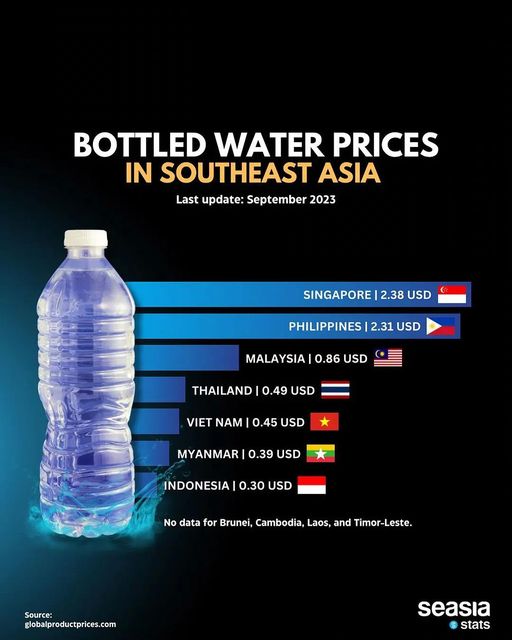 BOTTLED WATER PRICES
IN SOUTHEAST ASIA
Last update: September 2023

SINGAPORE | 2.38 USD
PHILIPPINES | 2.31 USD
MALAYSIA | 0.86 USD
THAILAND | 0.49 USD
VIET NAM | 0.45 USD
MYANMAR | 0.39 USD
INDONESIA | 0.30 USD

No data for Brunei, Cambodia, Laos, and Timor-Leste.

Source:
globalproductprices.com

seasia
stats