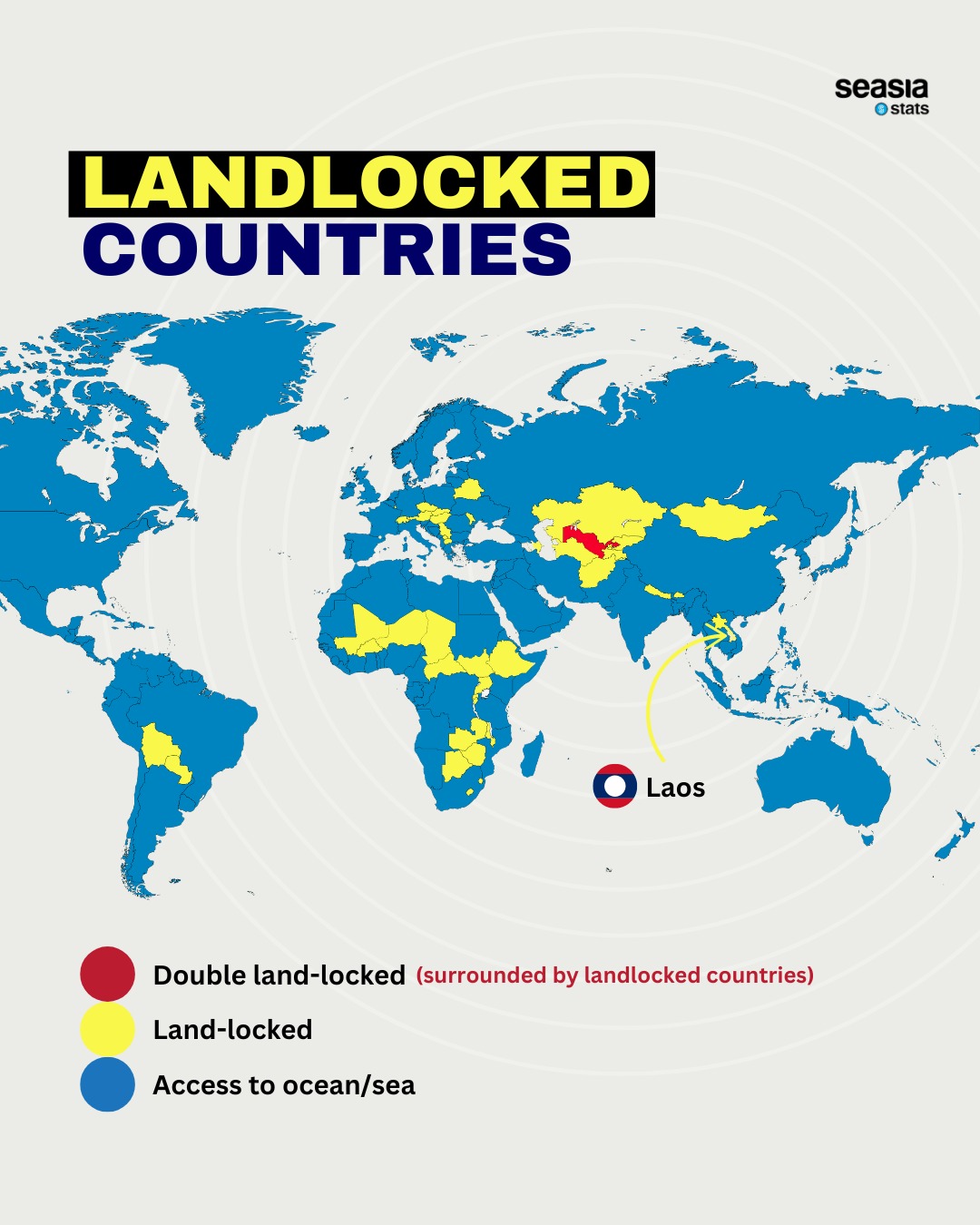 seasia
stats

LANDLOCKED
COUNTRIES

Laos

Double land-locked (surrounded by landlocked countries)
Land-locked
Access to ocean/sea