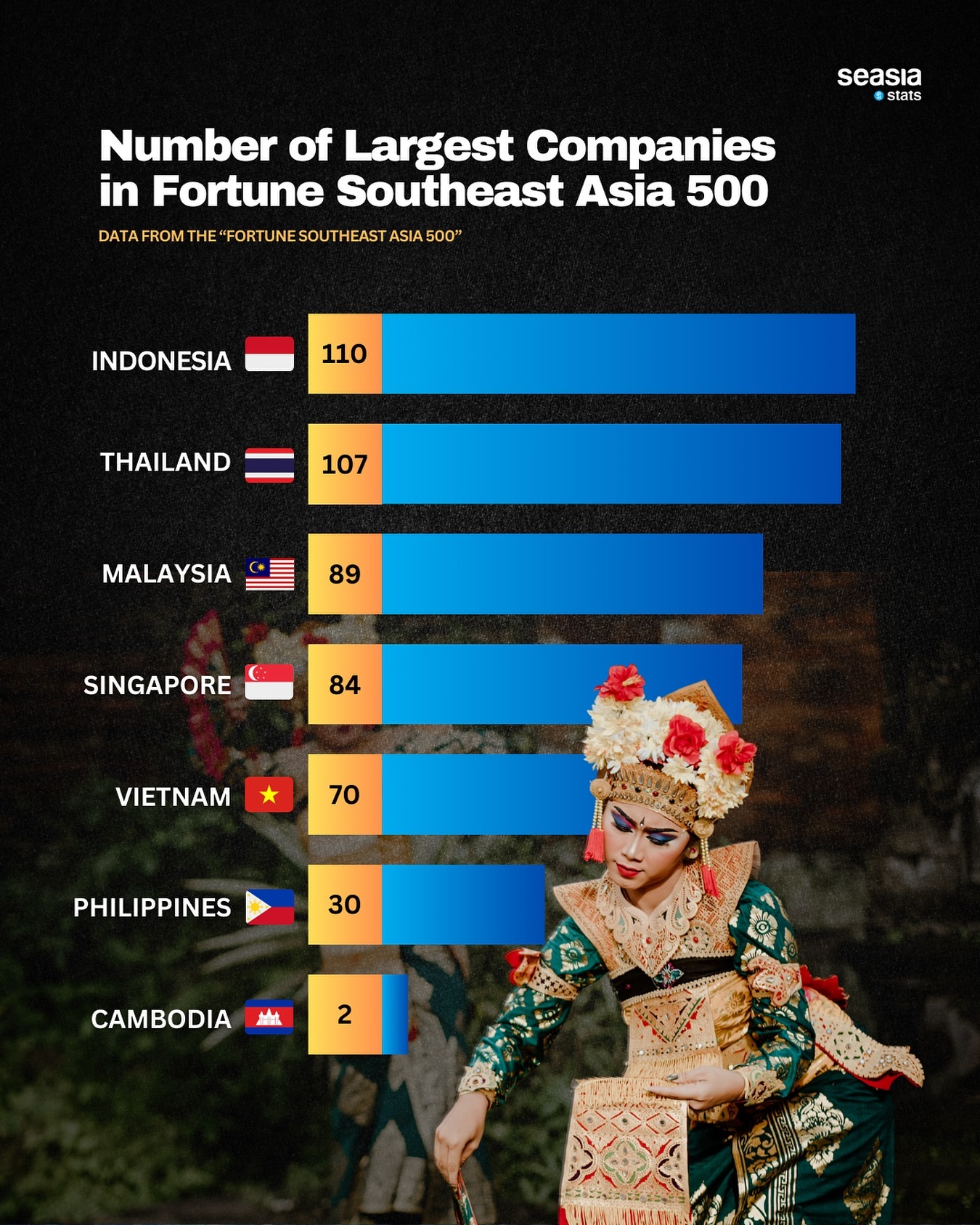 seasia stats

Number of Largest Companies in Fortune Southeast Asia 500

DATA FROM THE “FORTUNE SOUTHEAST ASIA 500”

INDONESIA 110
THAILAND 107
MALAYSIA 89
SINGAPORE 84
VIETNAM 70
PHILIPPINES 30
CAMBODIA 2