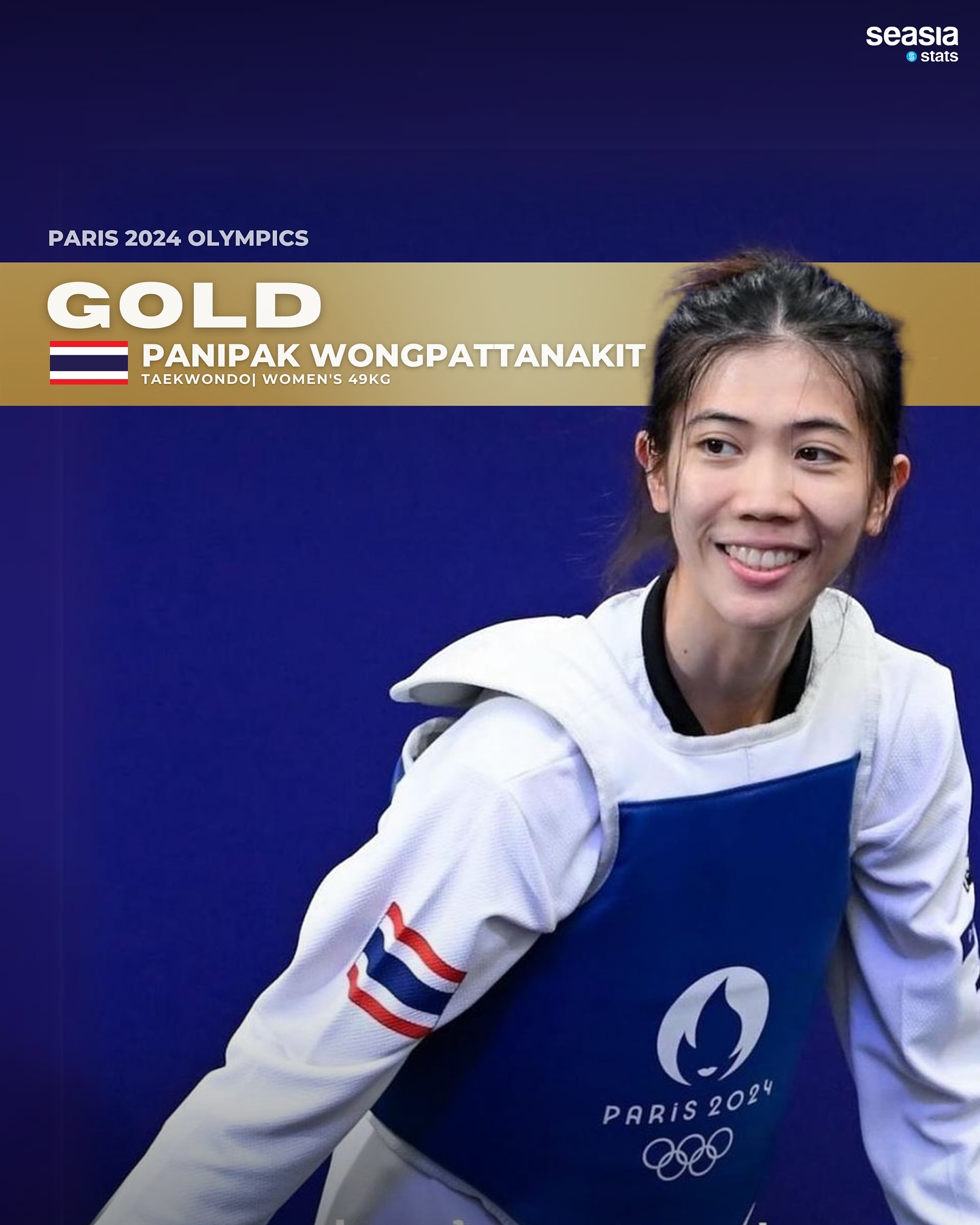 seasia
stats

PARIS 2024 OLYMPICS

GOLD

PANIPAK WONGPATTANAKIT
TAEKWONDO| WOMEN'S 49KG

PARIS 2024