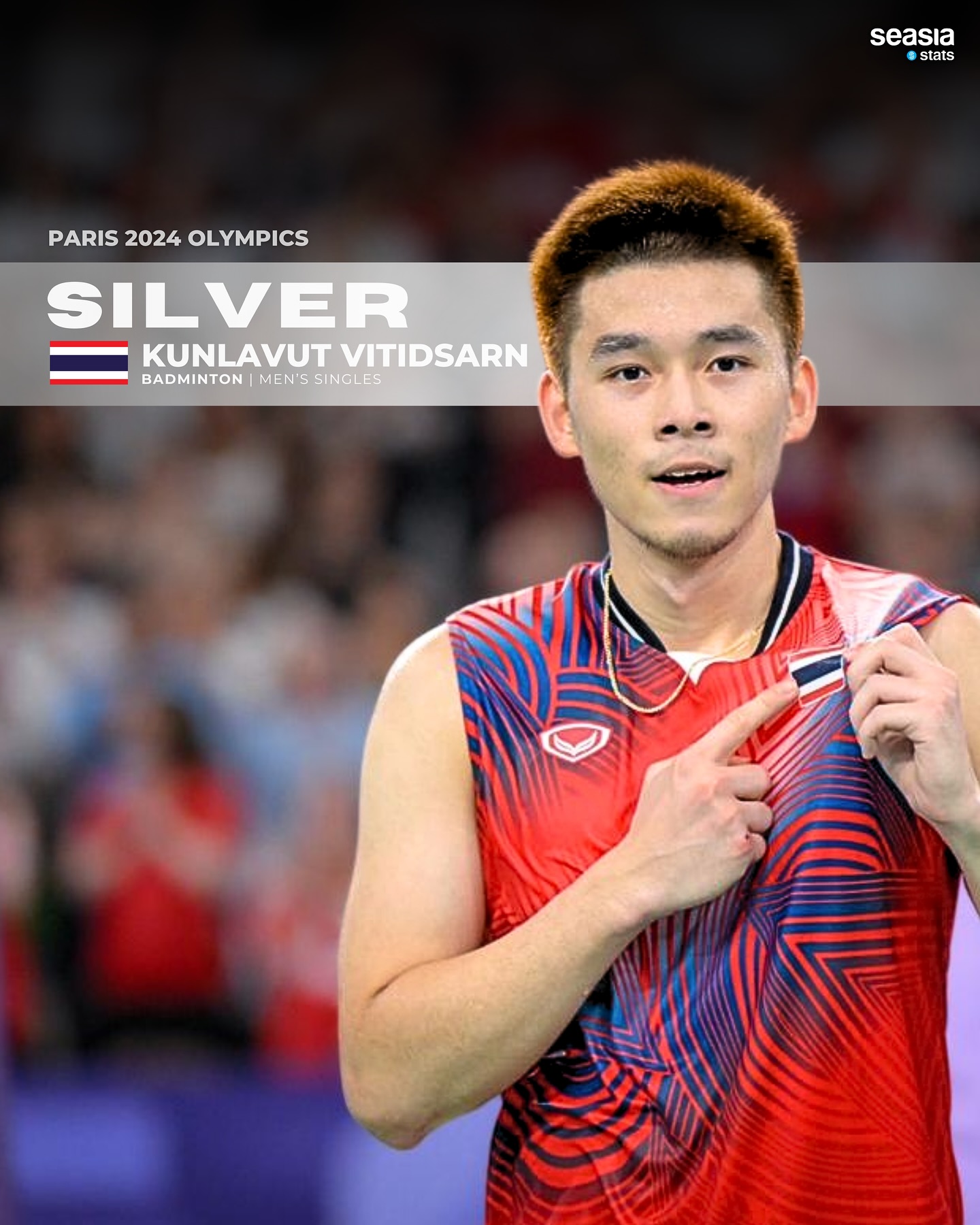 seasia stats

PARIS 2024 OLYMPICS

SILVER

KUNLAVUT VITIDSARN
BADMINTON | MEN'S SINGLES