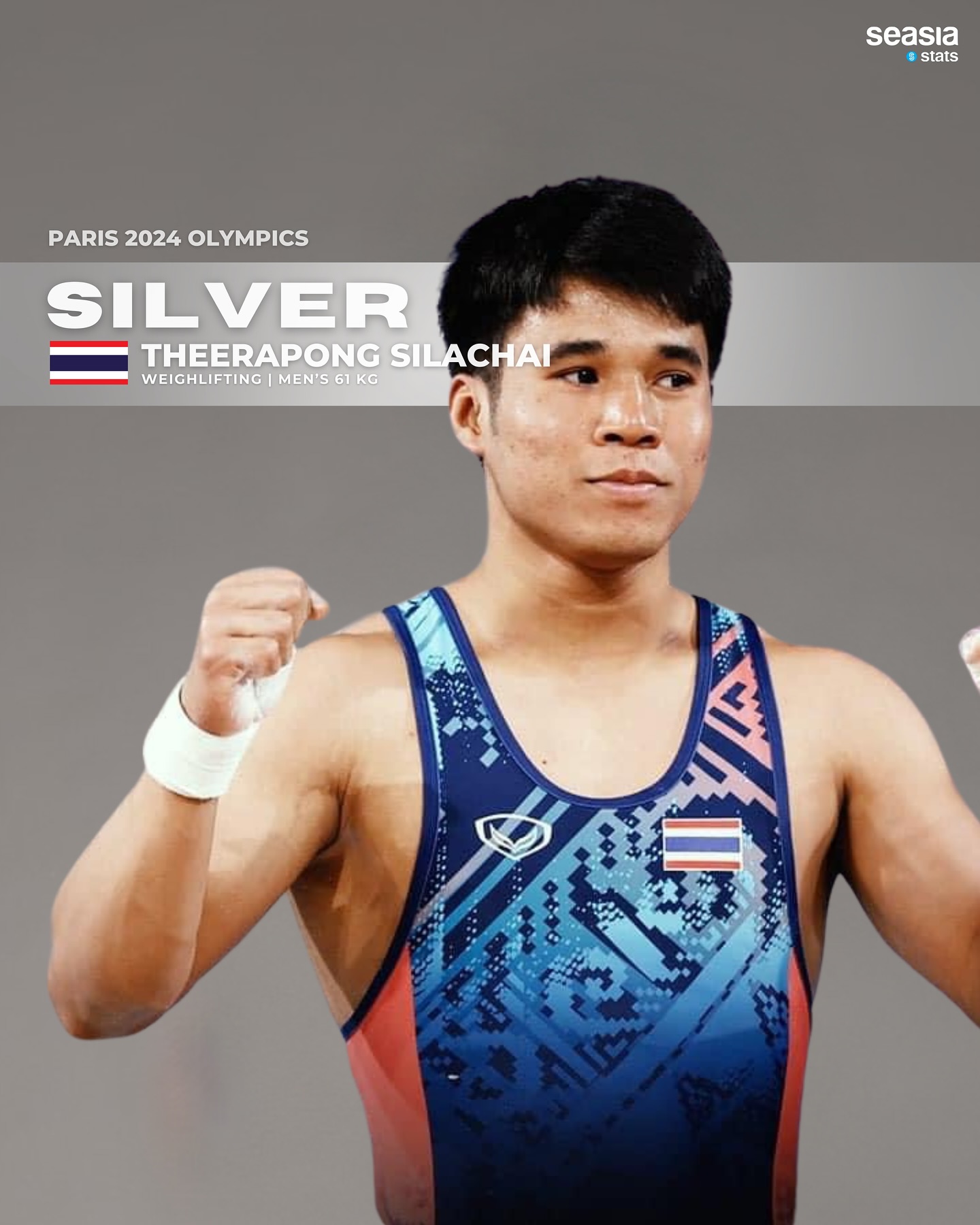 seasia stats

PARIS 2024 OLYMPICS

SILVER

THEERAPONG SILACHAI

WEIGHLIFTING | MEN'S 61 KG