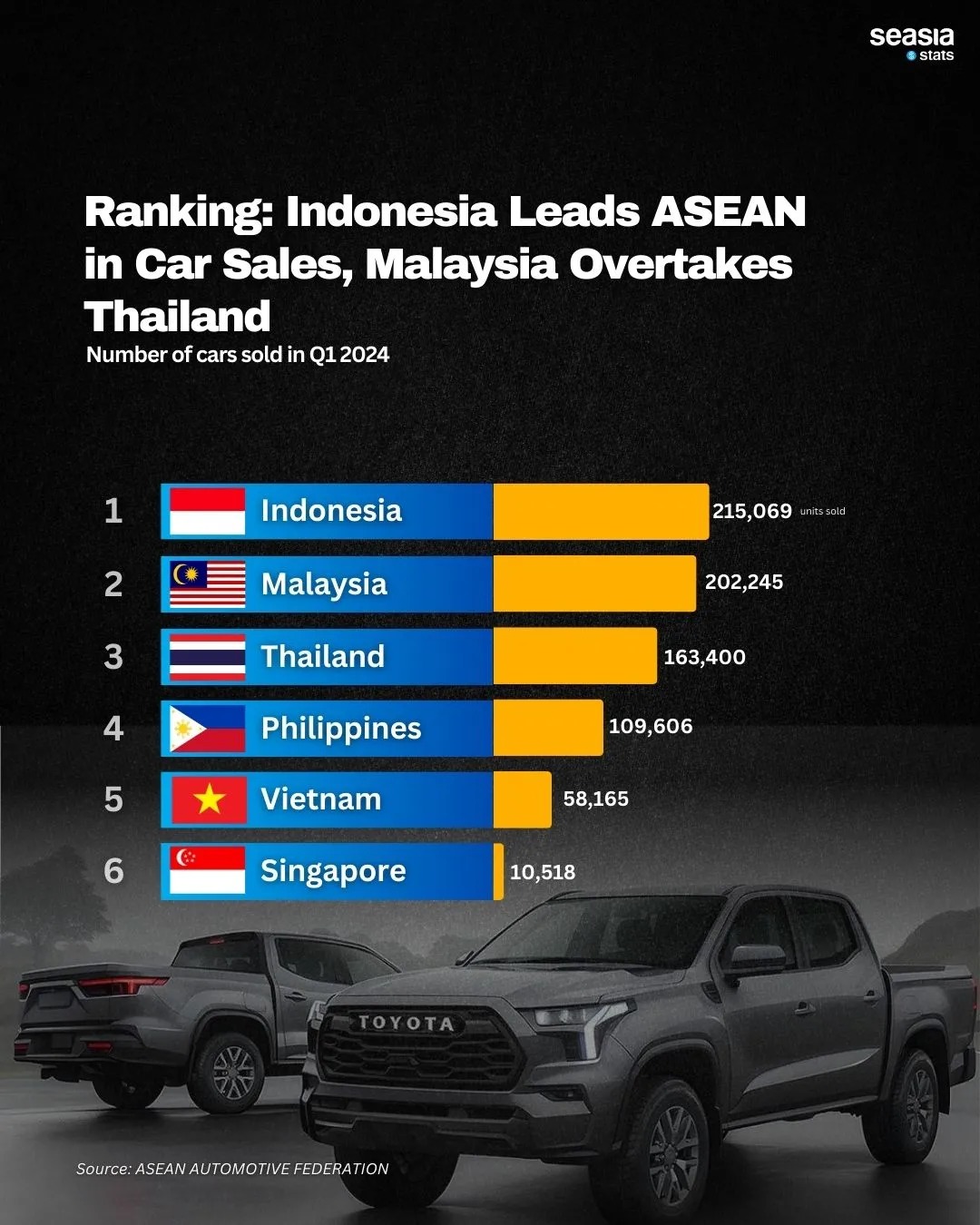 seasia stats

Ranking: Indonesia Leads ASEAN in Car Sales, Malaysia Overtakes Thailand
Number of cars sold in Q1 2024

1 Indonesia 215,069 units sold
2 Malaysia 202,245
3 Thailand 163,400
4 Philippines 109,606
5 Vietnam 58,165
6 Singapore 10,518

TOYOTA

Source: ASEAN AUTOMOTIVE FEDERATION