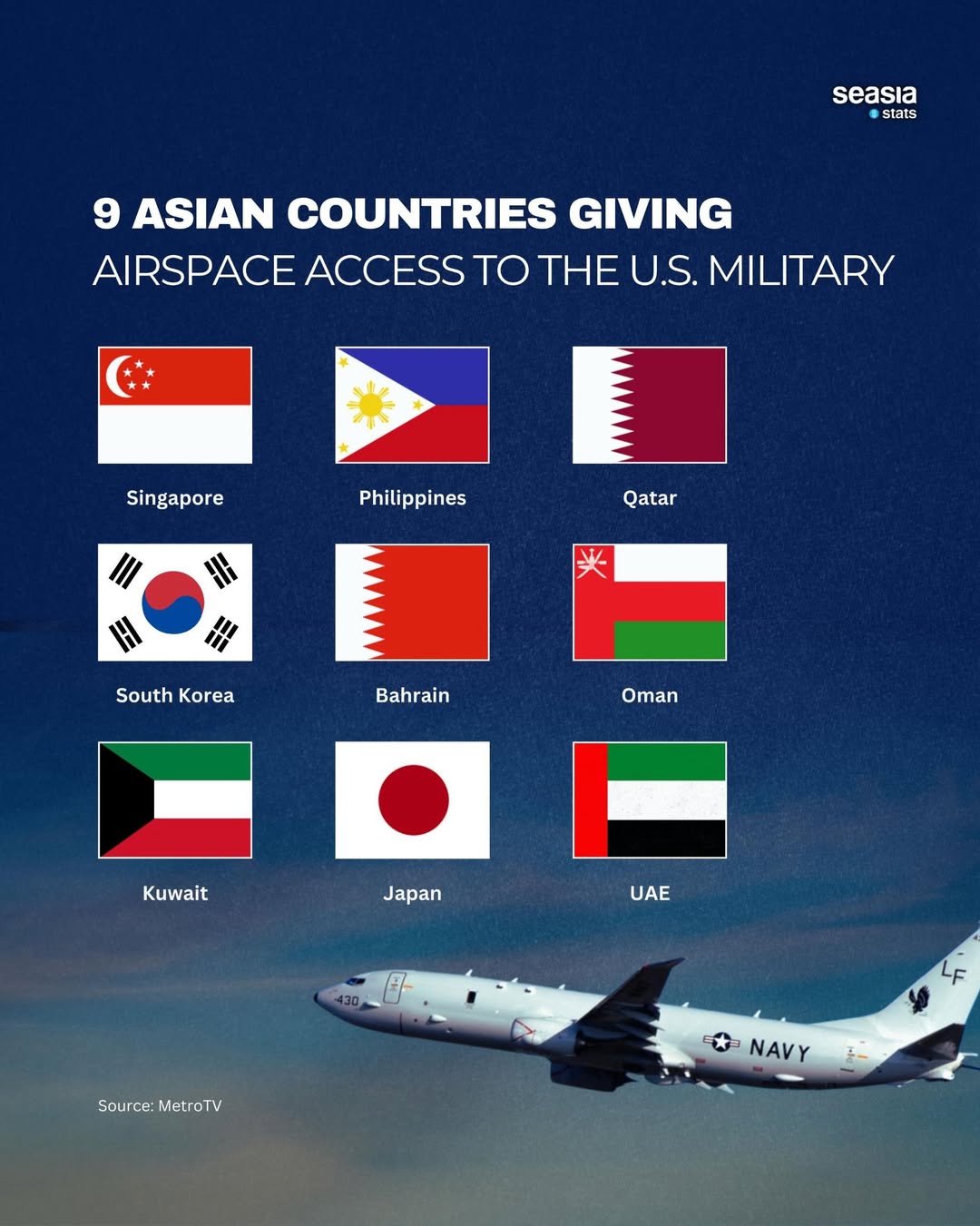 seasia
stats

9 ASIAN COUNTRIES GIVING
AIRSPACE ACCESS TO THE U.S. MILITARY

Singapore

Philippines

Qatar

South Korea

Bahrain

Oman

Kuwait

Japan

UAE

430

NAVY

LF

Source: MetroTV