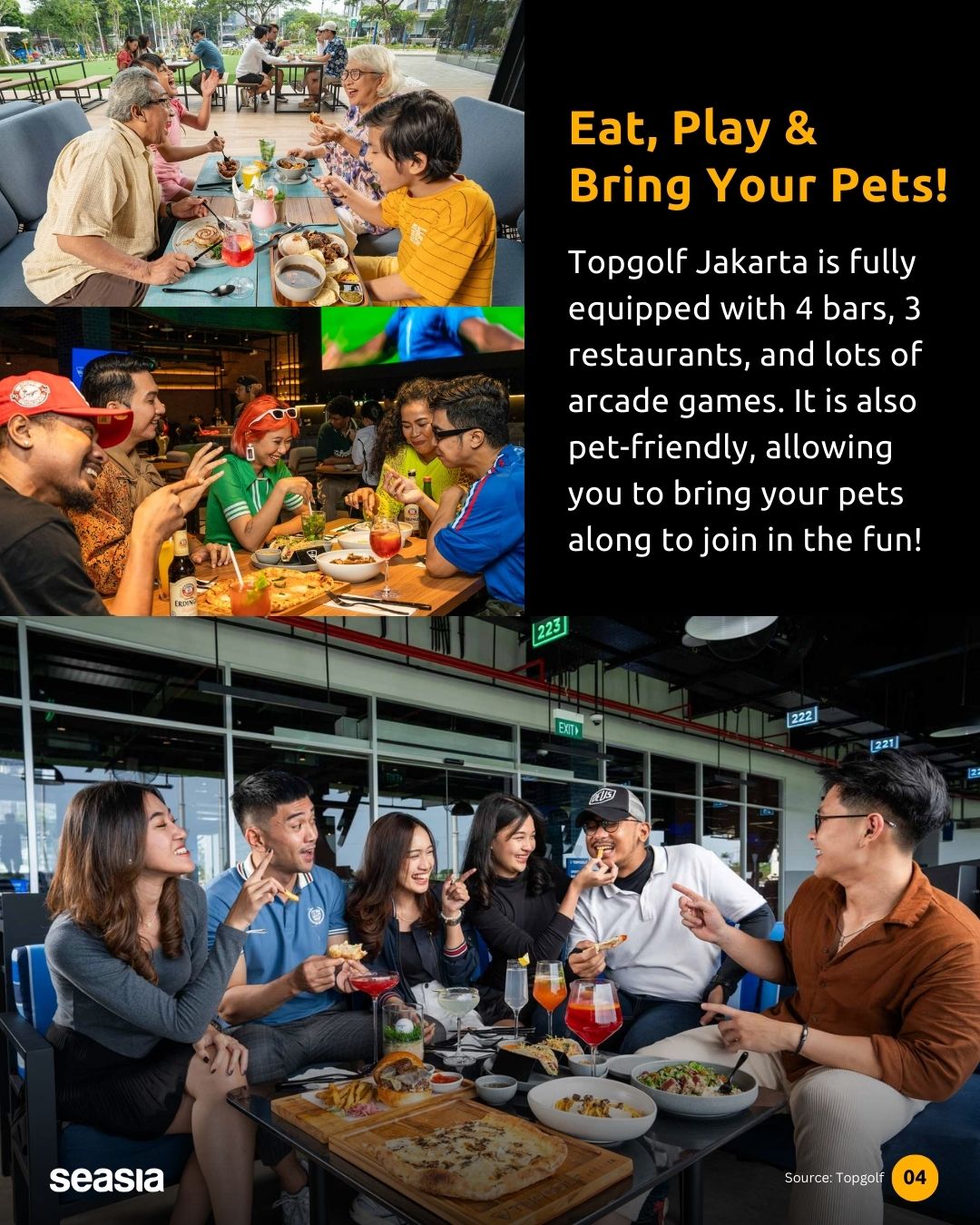 Eat, Play &
Bring Your Pets!

Topgolf Jakarta is fully equipped with 4 bars, 3 restaurants, and lots of arcade games. It is also pet-friendly, allowing you to bring your pets along to join in the fun!

223

EXIT

222

221

seasia

Source: Topgolf

04